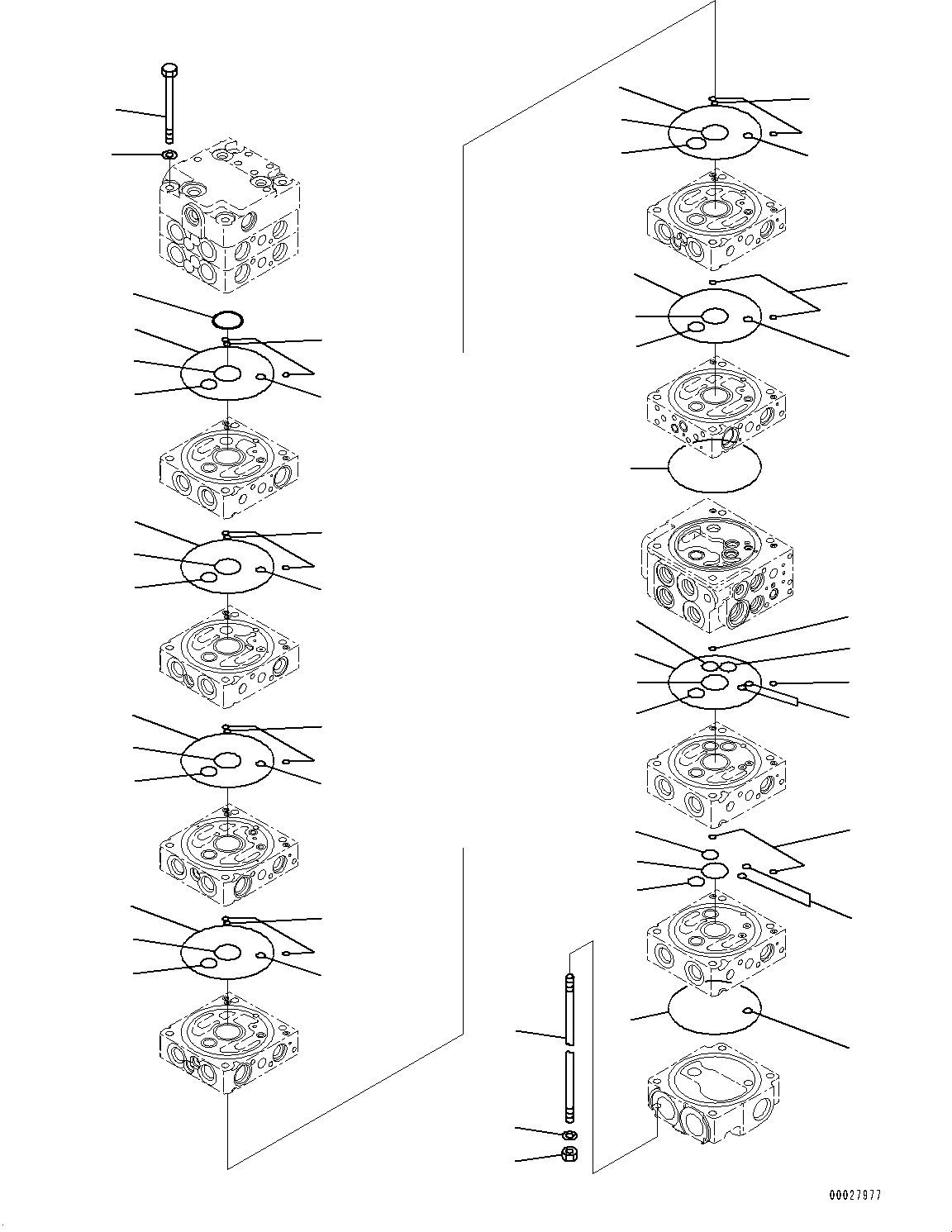 00027977