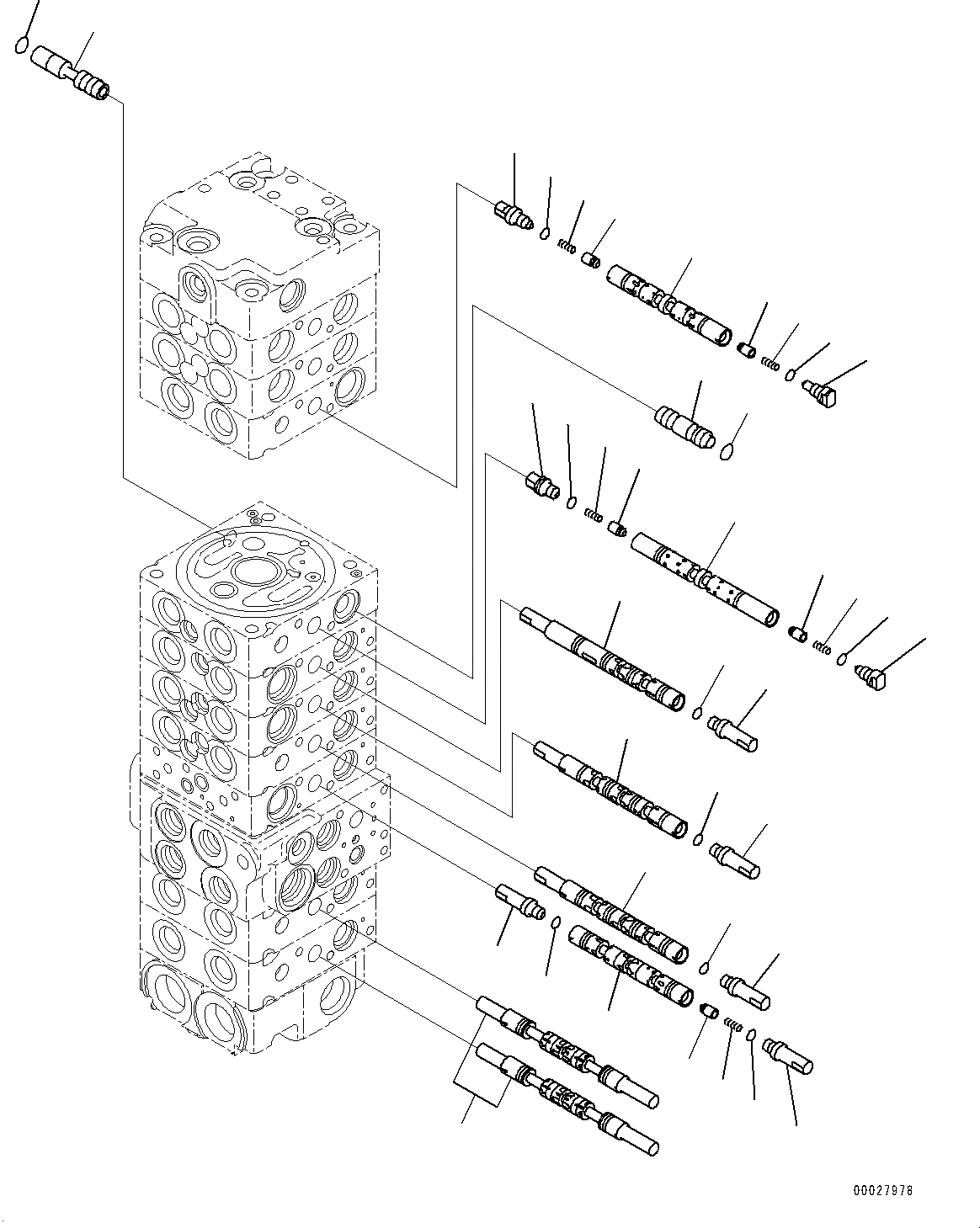 00027978