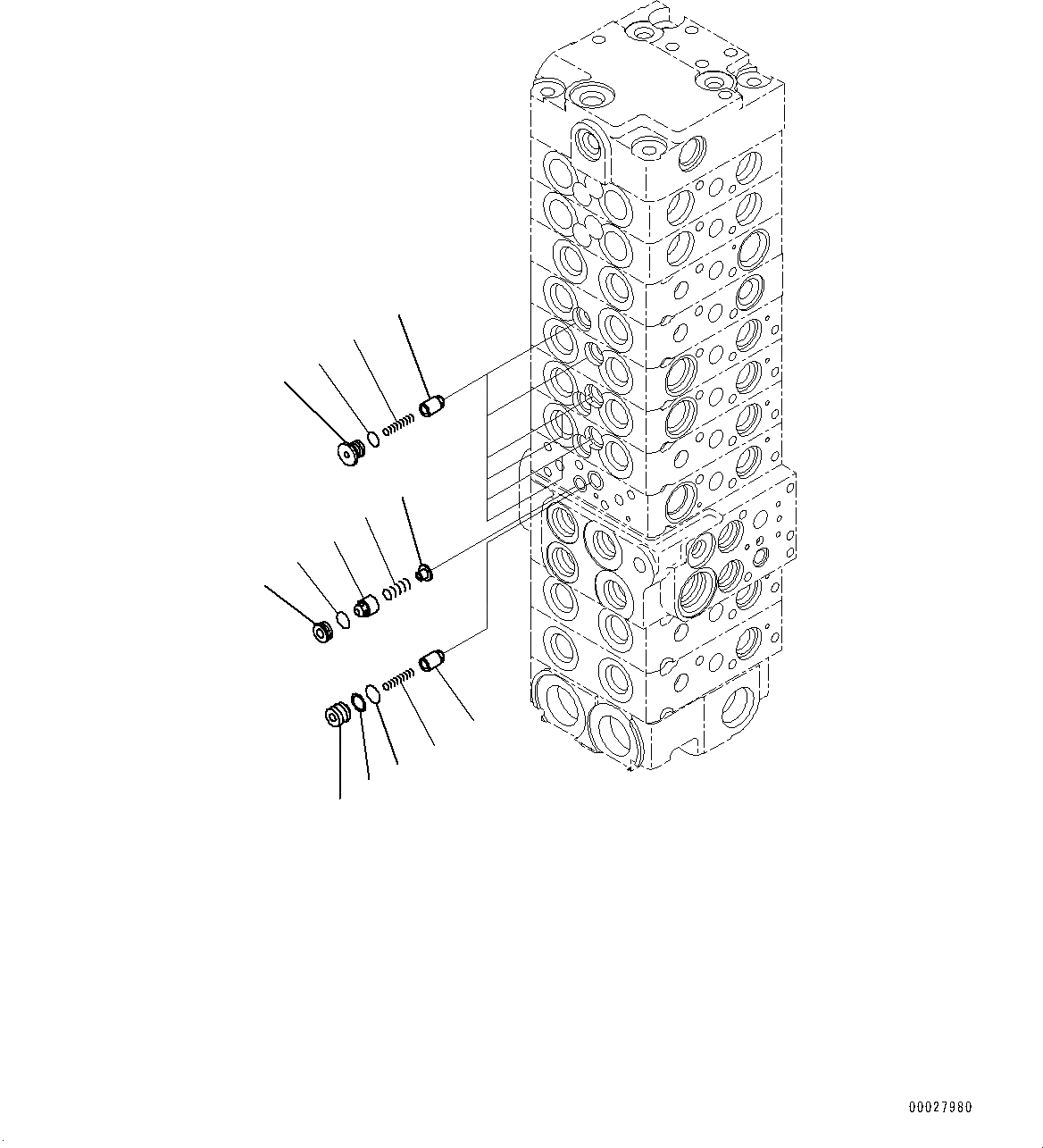 00027980