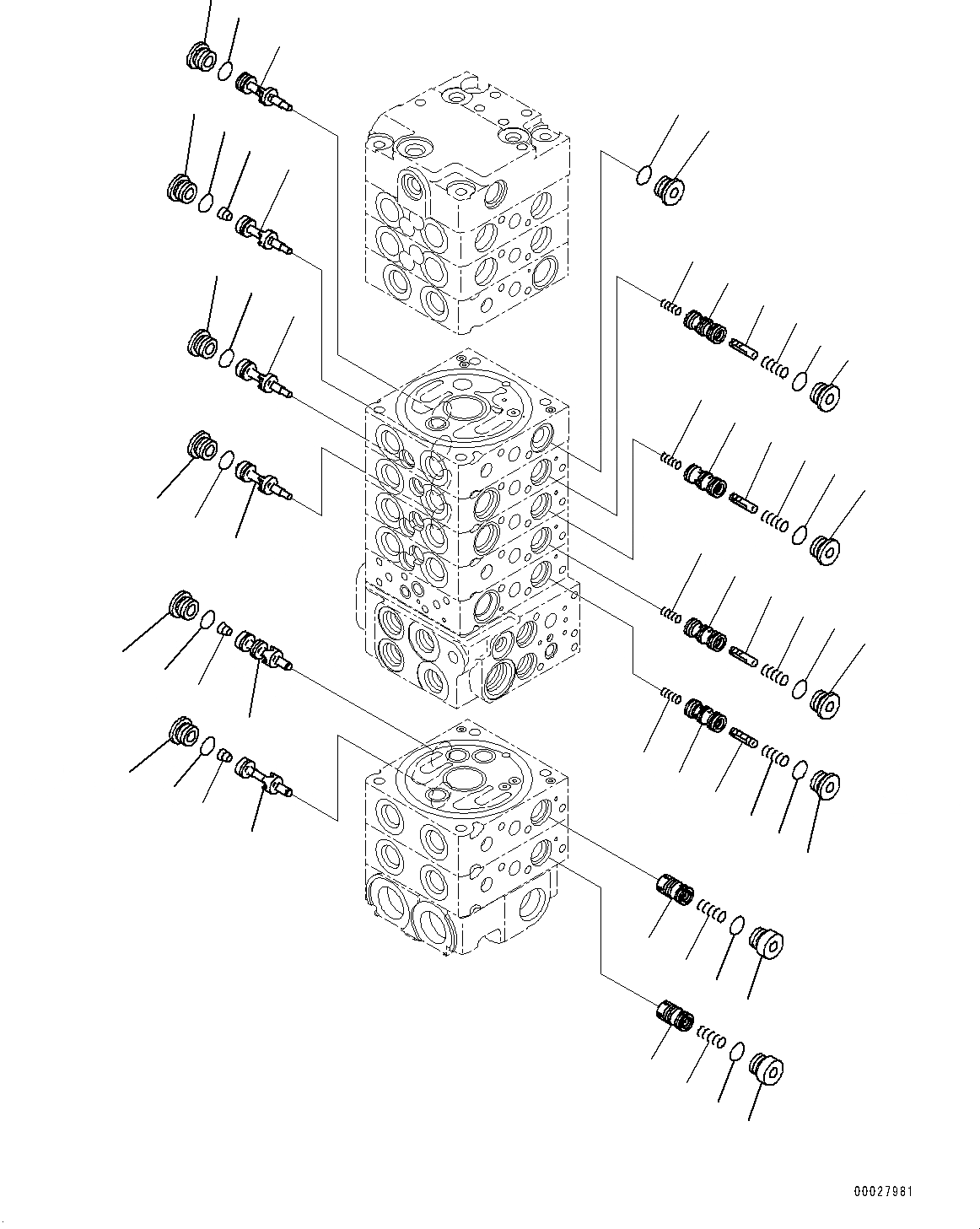 00027981