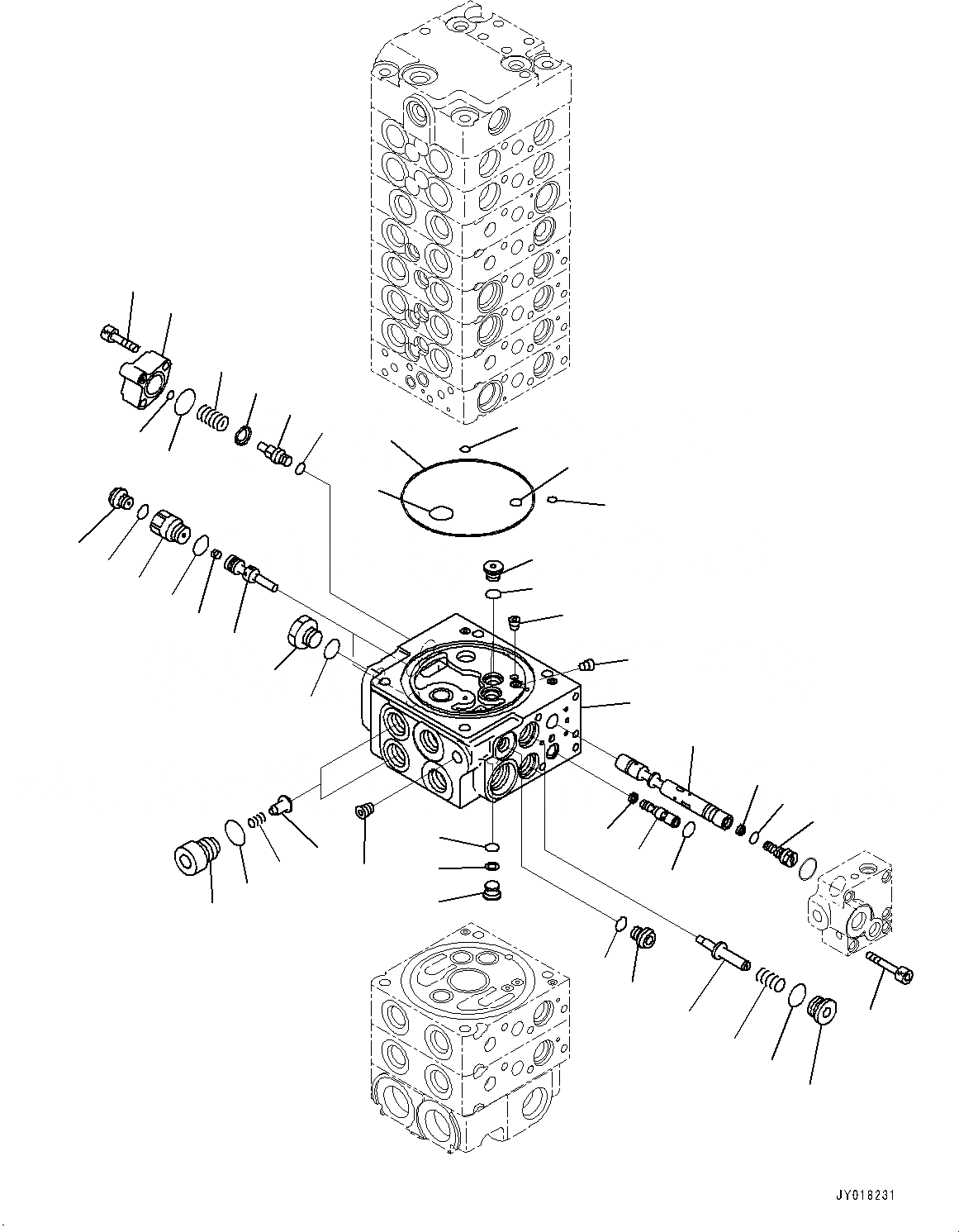 JY018231