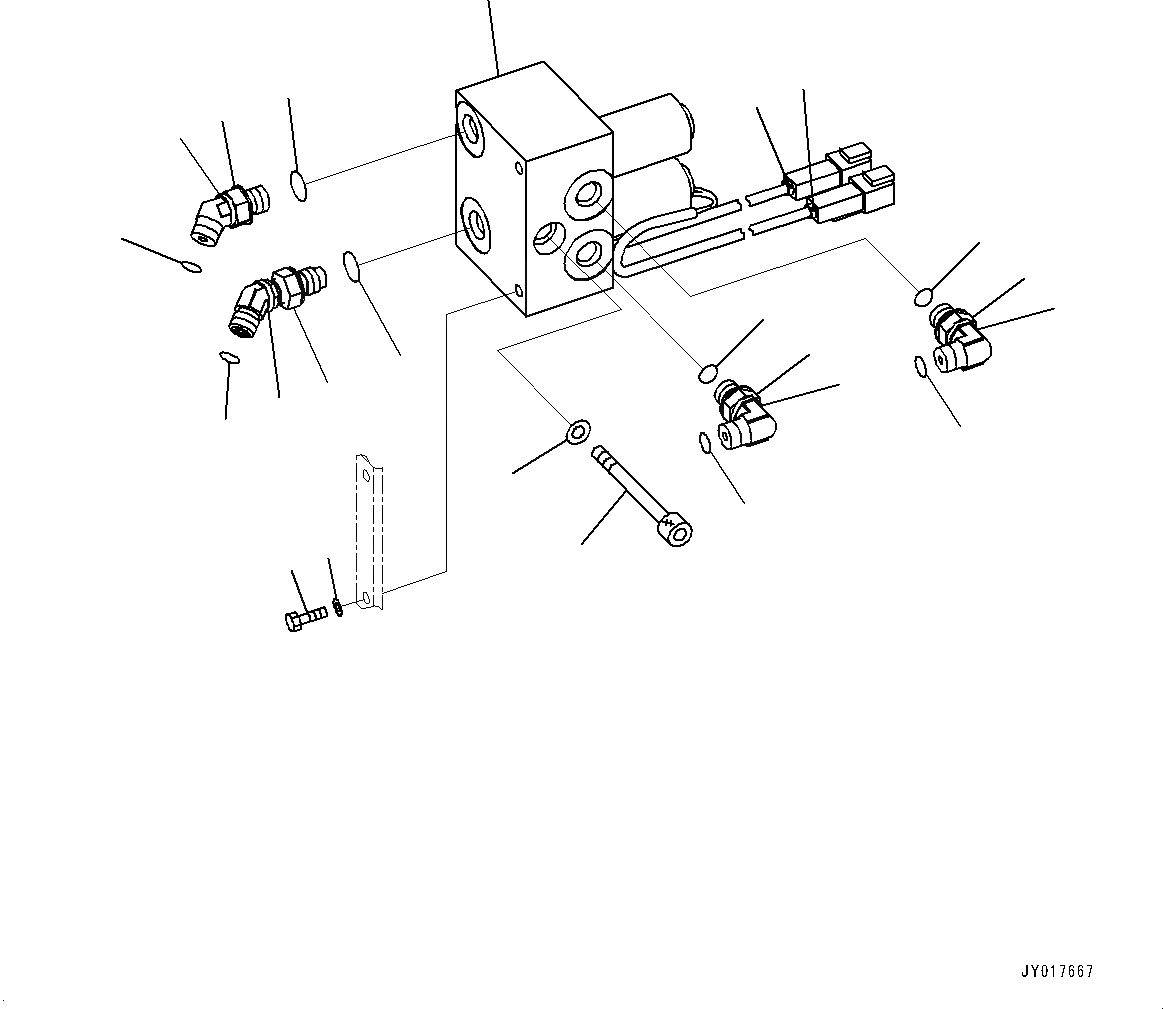 JY017667