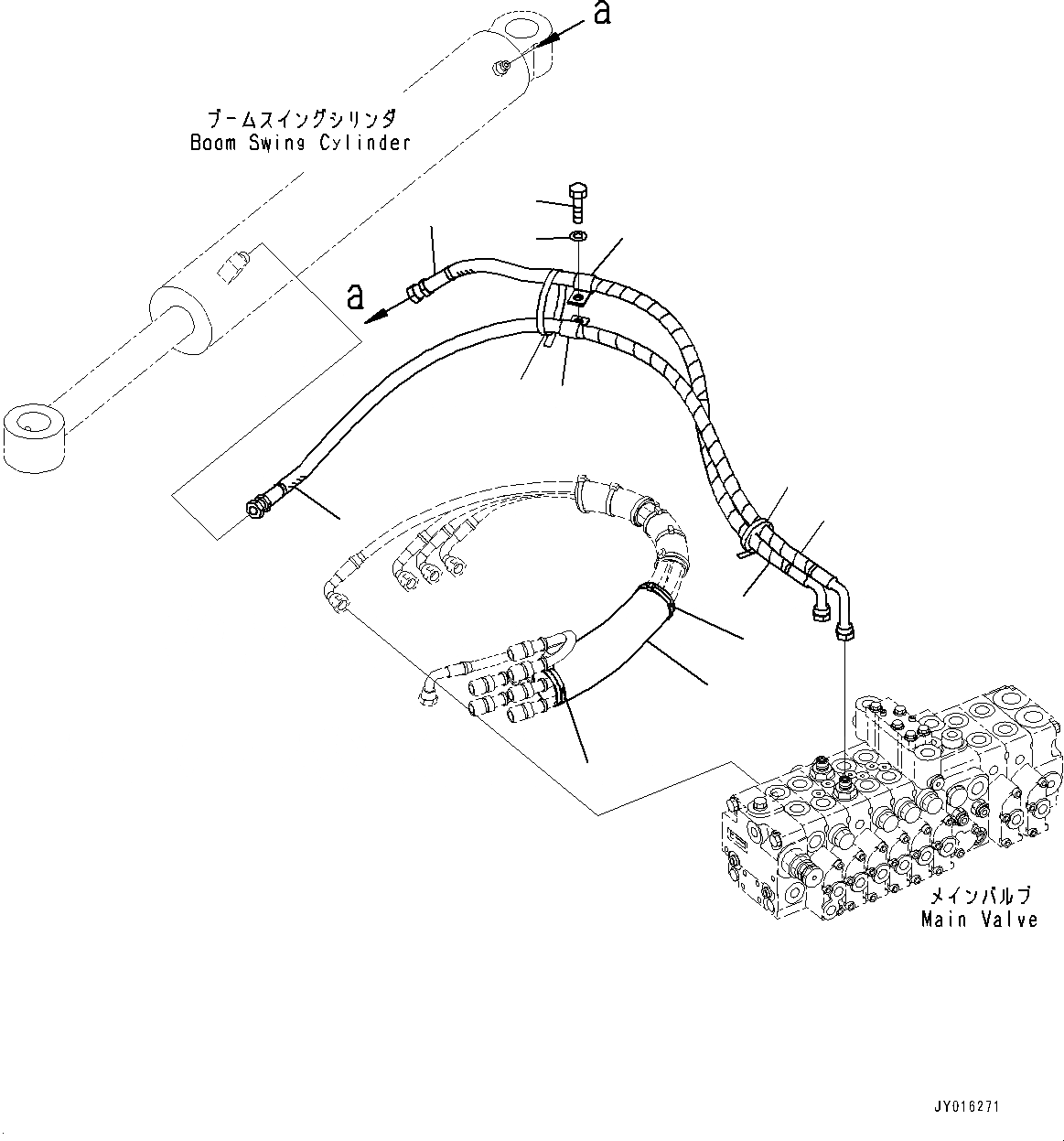 a

ブームスイングシリンダ
Boom Swing Cylinder

a

メインバルブ
Main Valve

JY016271