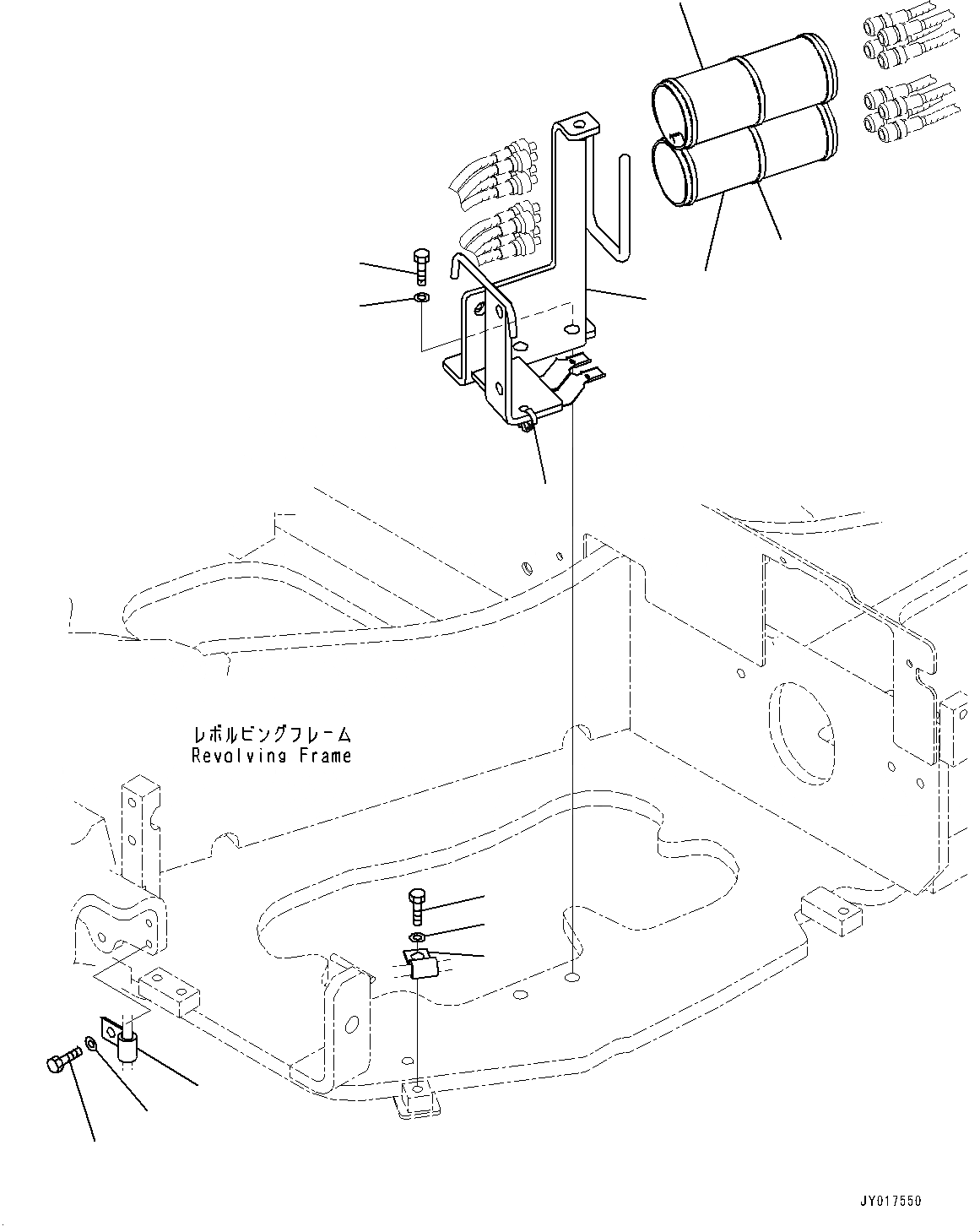 レボルビングフレーム
Revolving Frame

JY017550