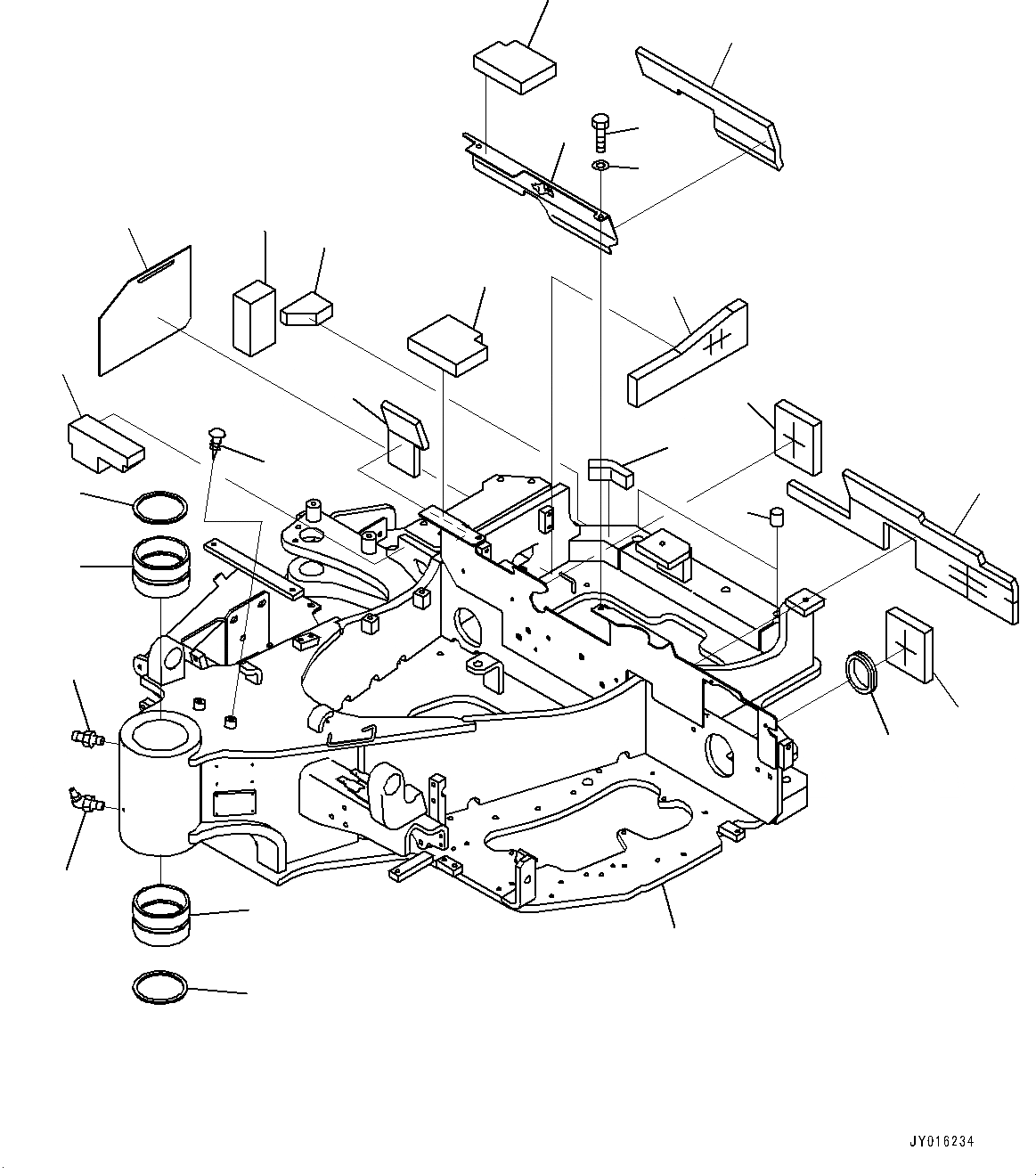 JY016234