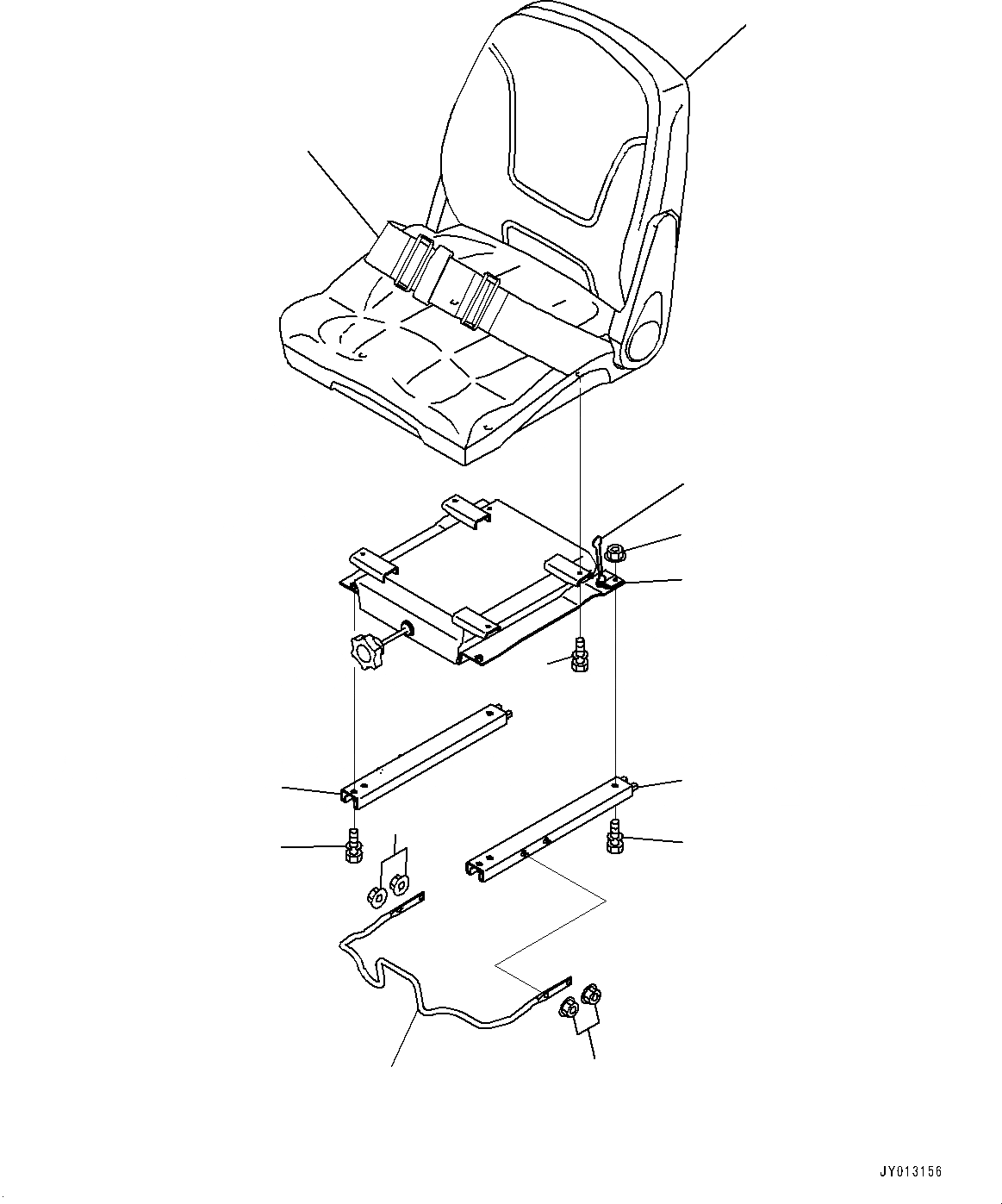 JY013156