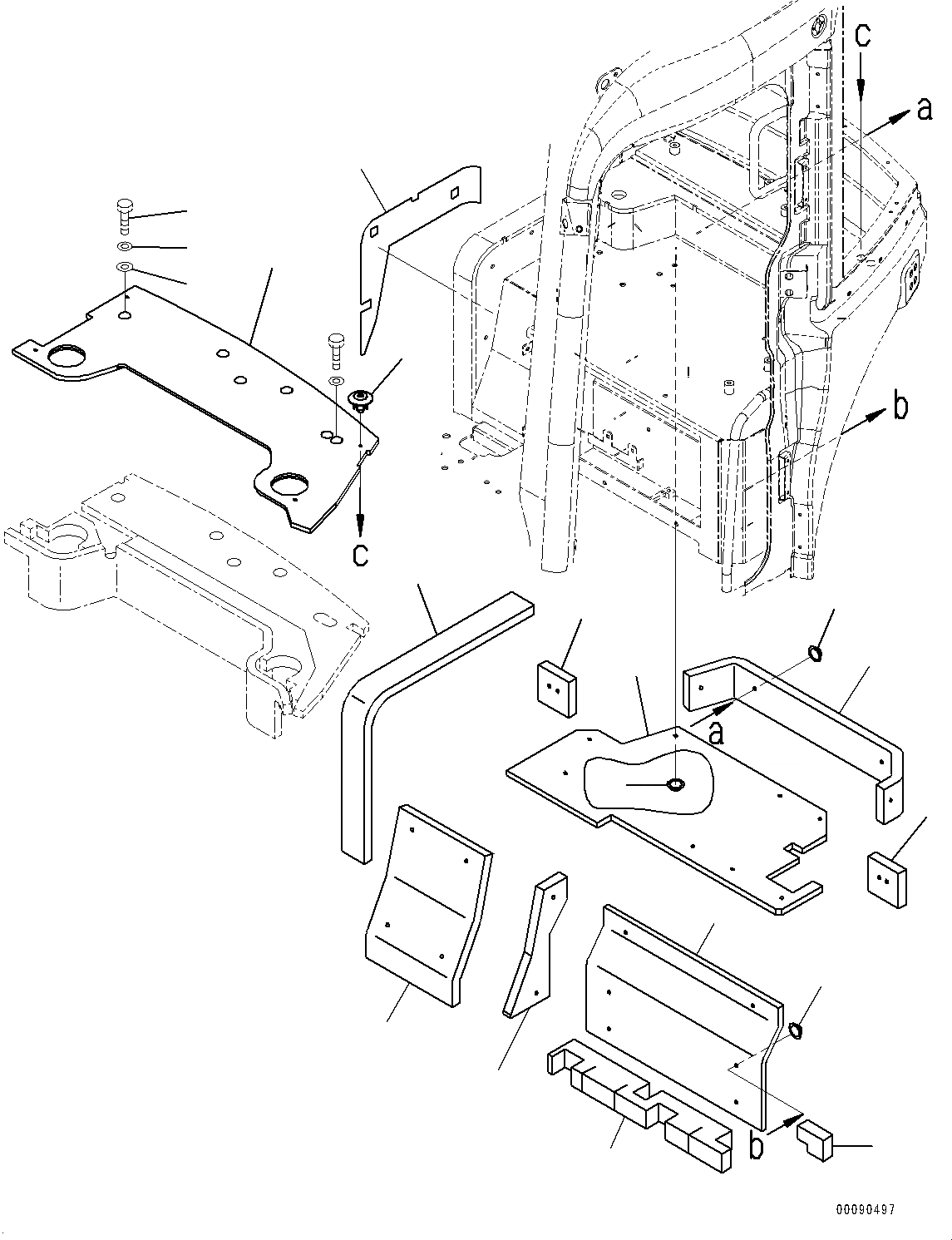 c
a
b
c
a
b
00090497