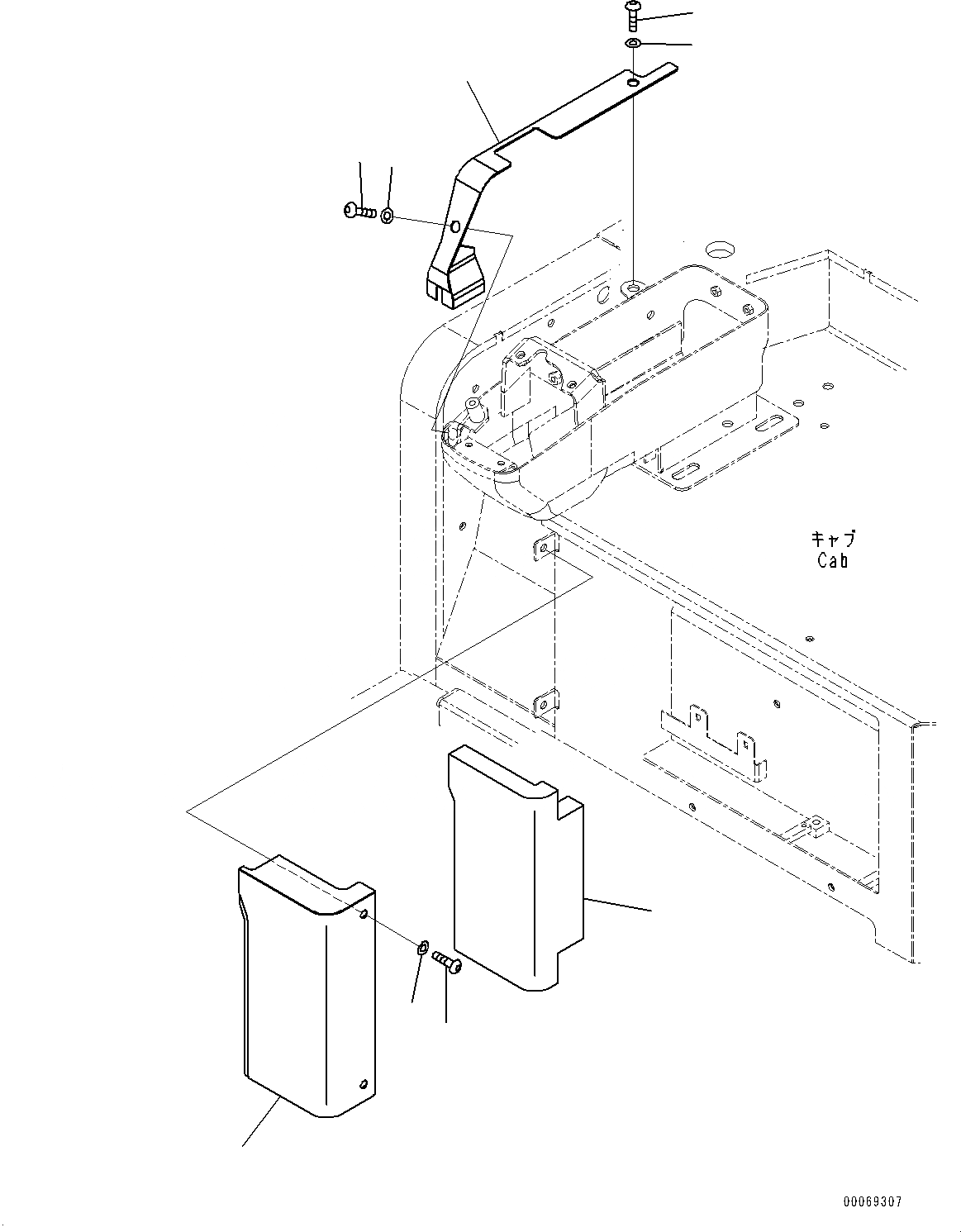 キャブ
Cab

00069307