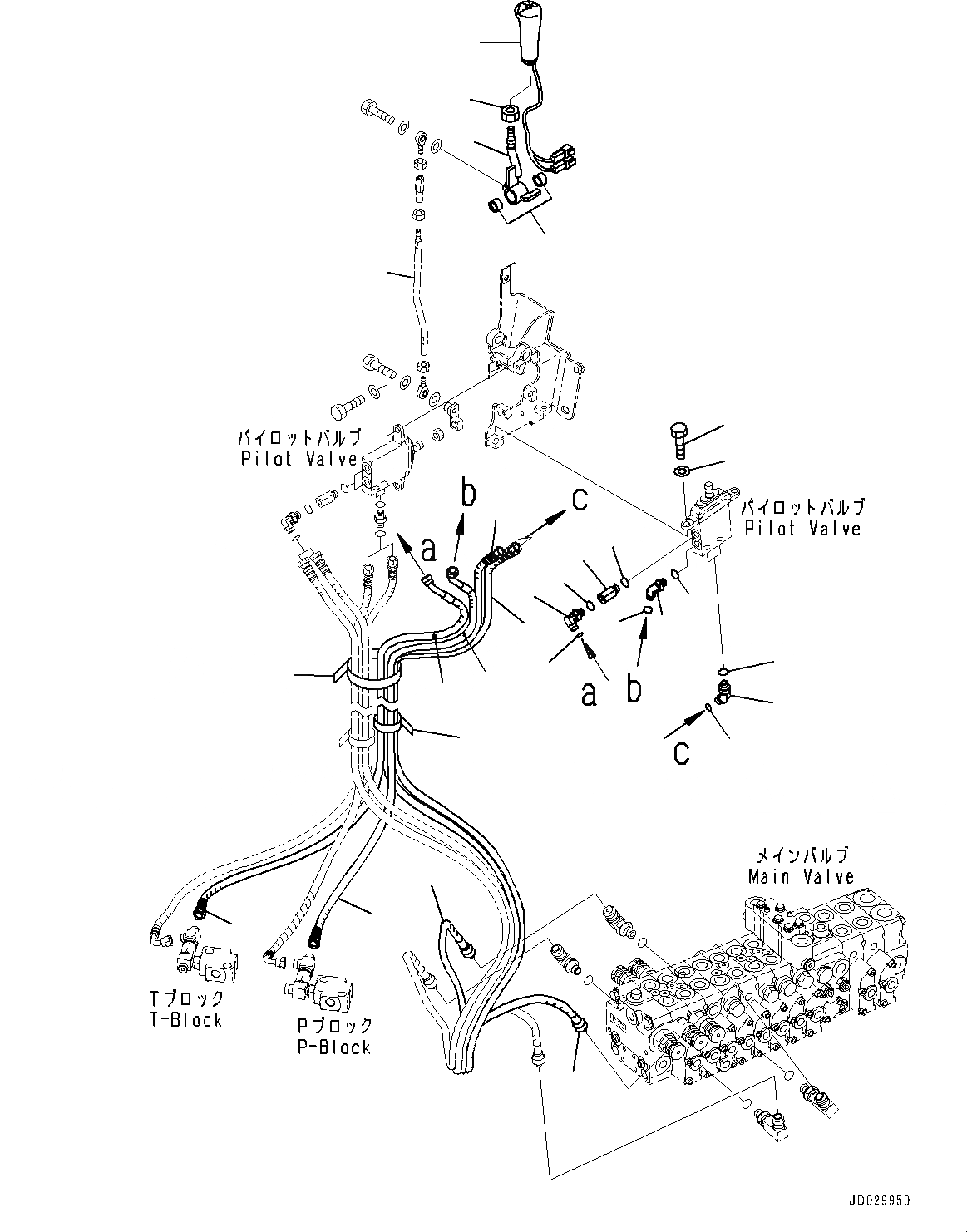 パイロットバルブ
Pilot Valve

b

c

a

パイロットバルブ
Pilot Valve

a

b

c

メインバルブ
Main Valve

Tブロック
T-Block

Pブロック
P-Block

JD029950