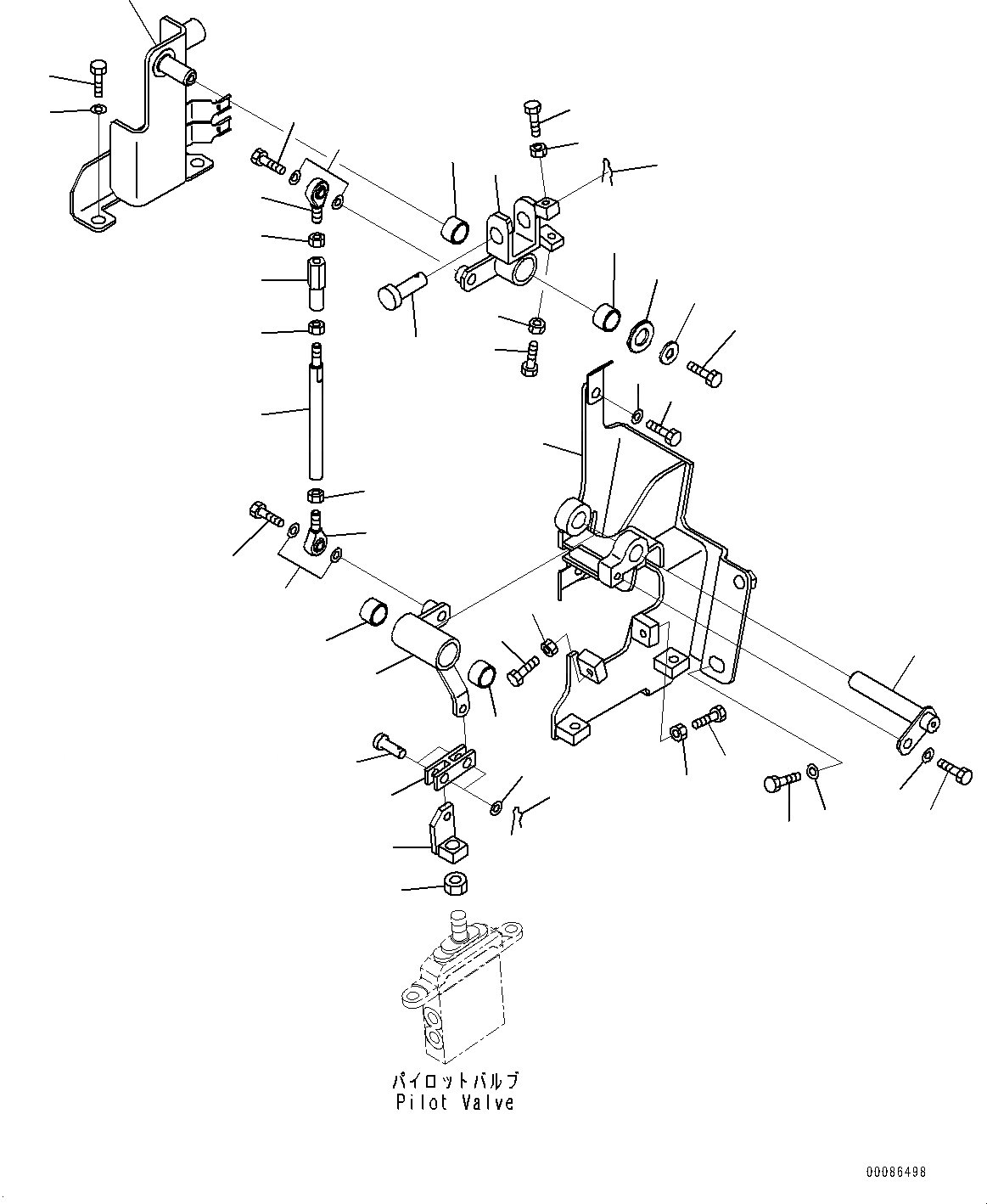 パイロットバルブ
Pilot Valve

00086498