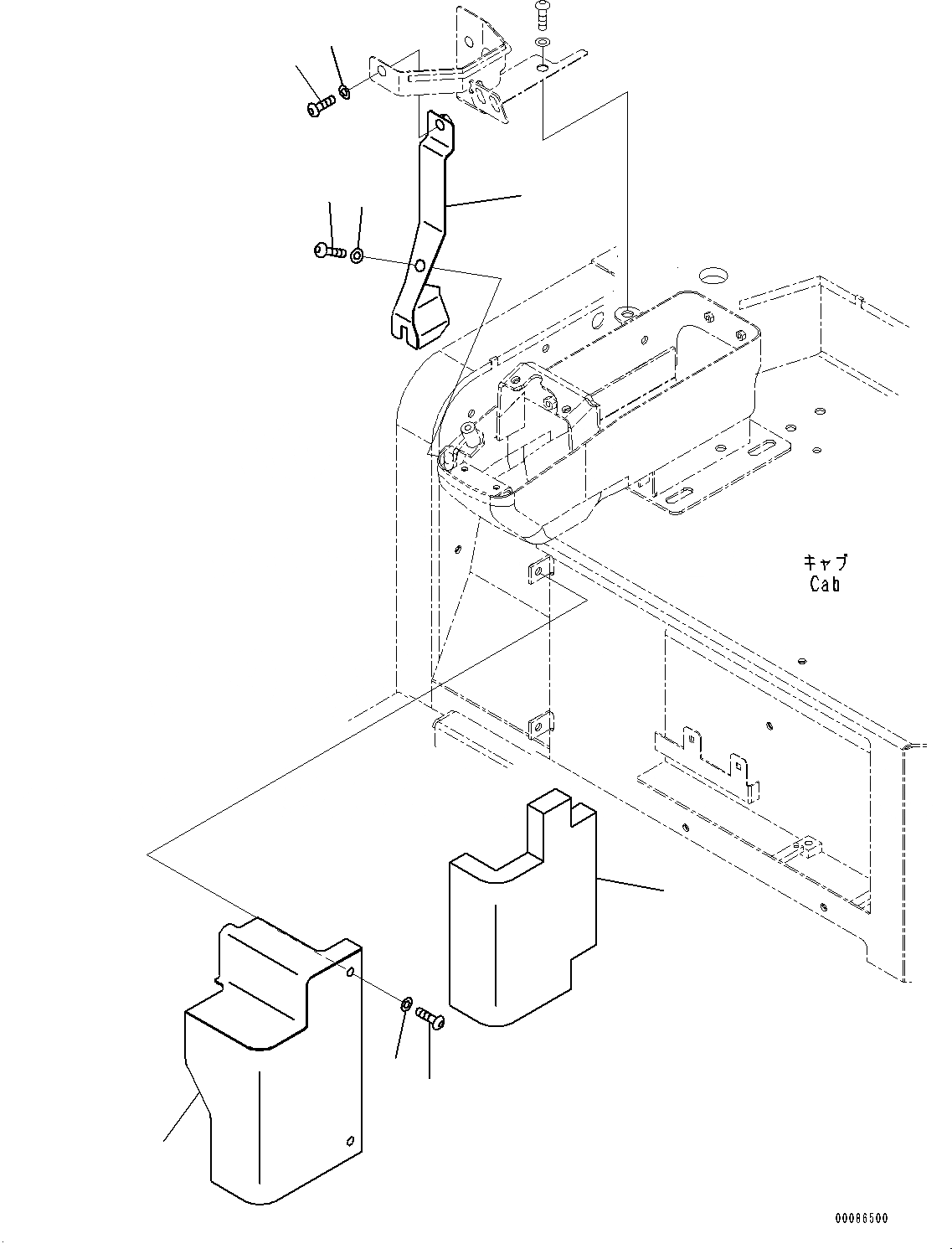 キャブ
Cab

00086500