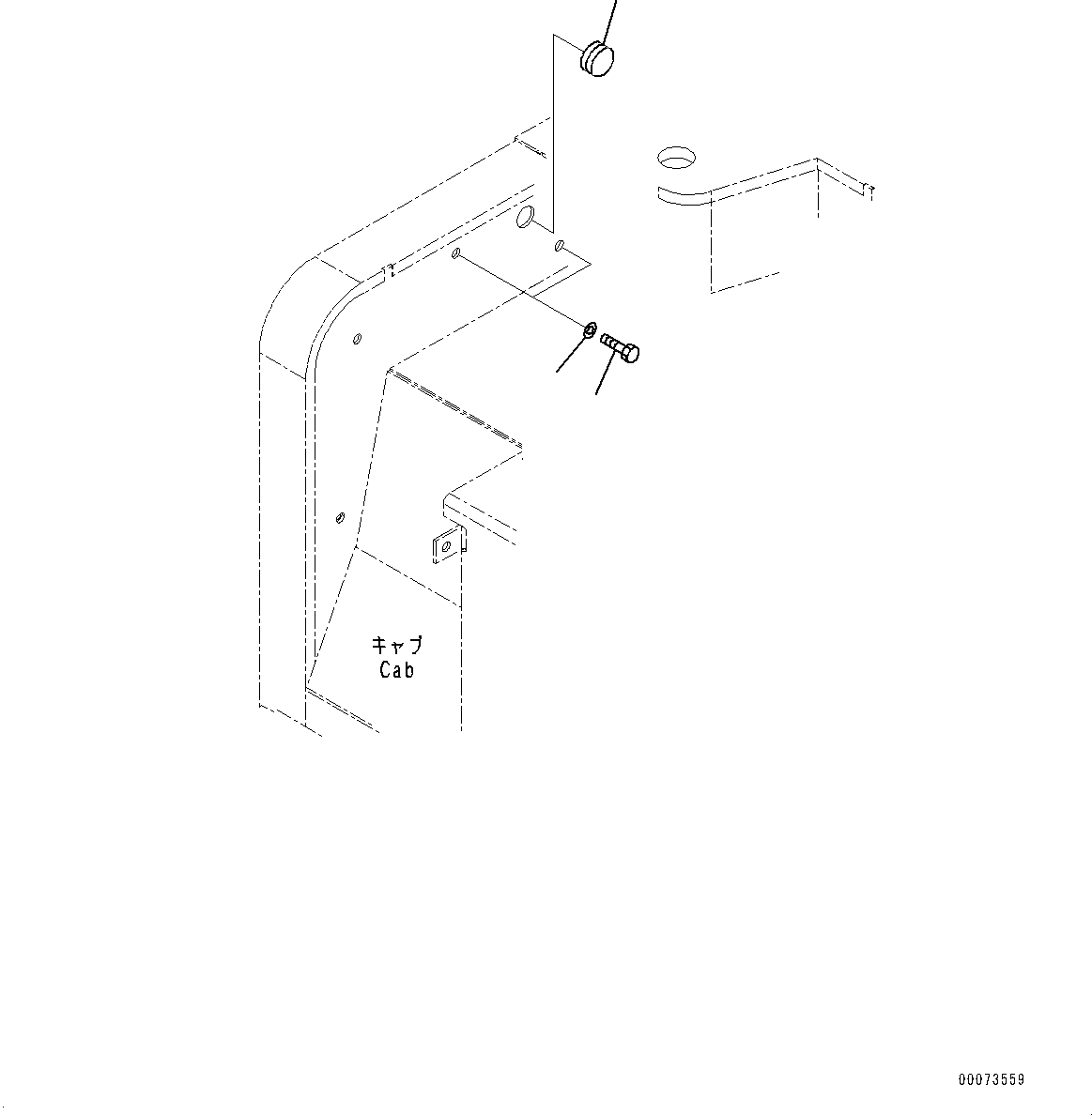 キャブ
Cab

00073559