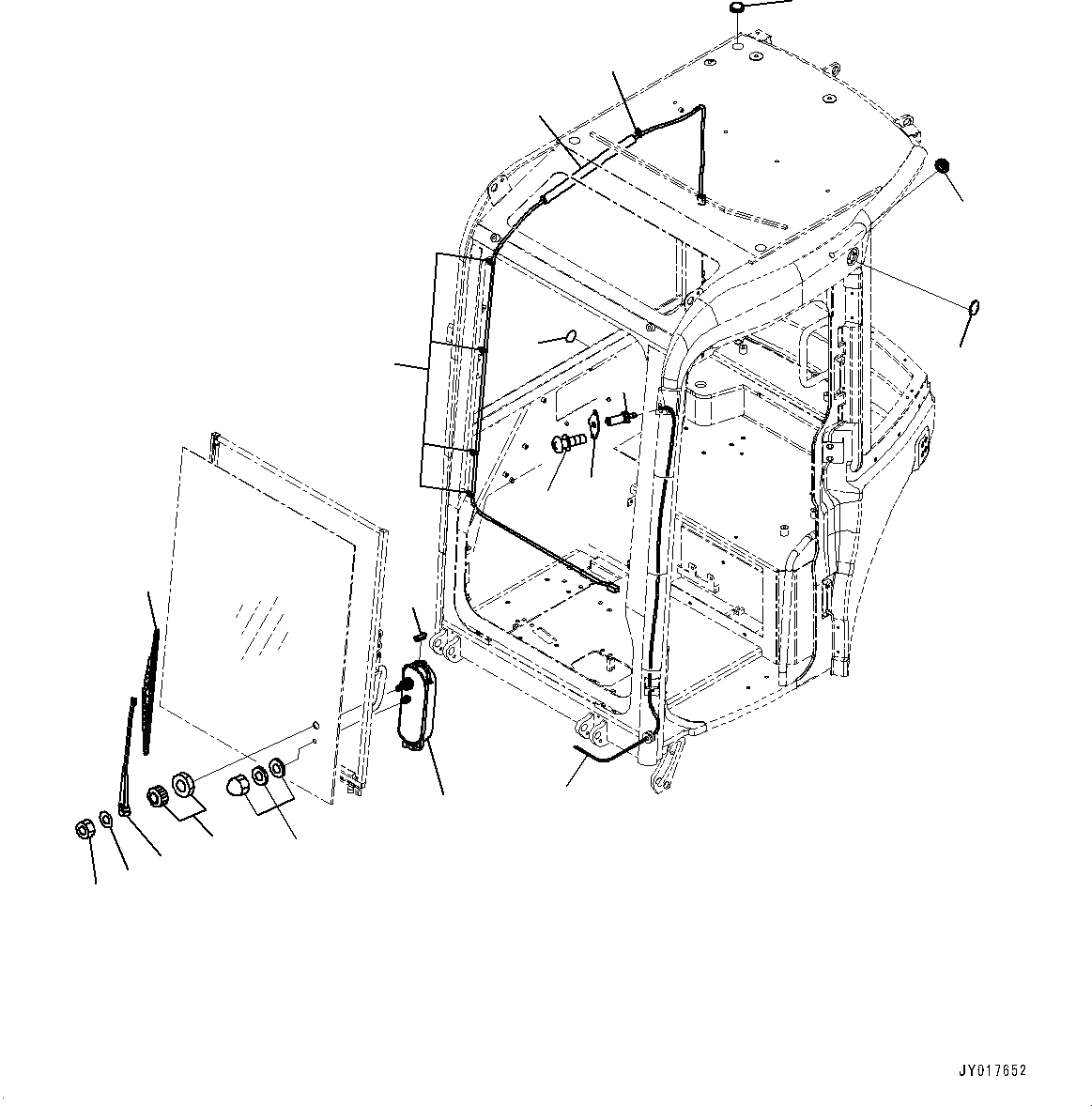 JY017652