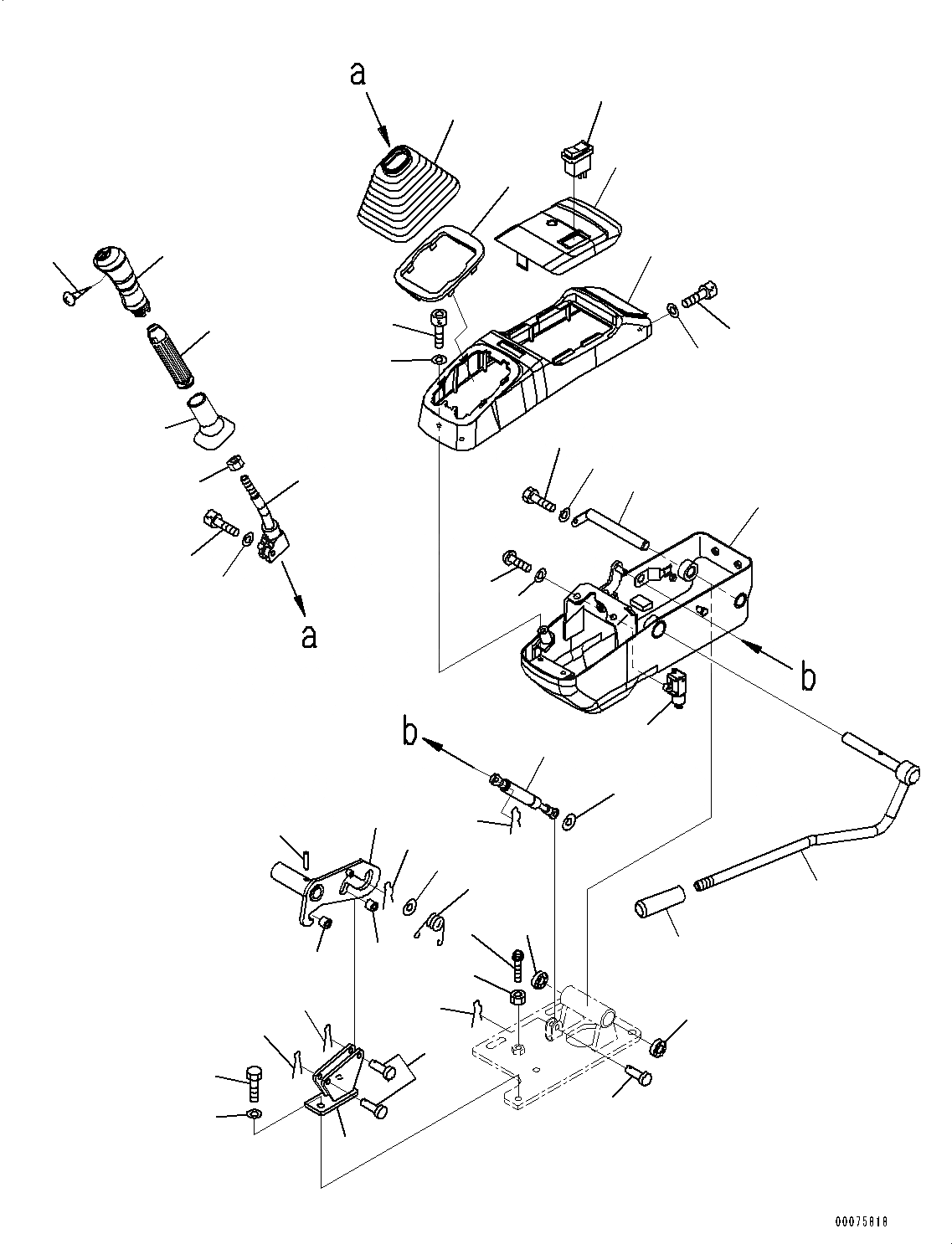 a

a

b

b

00075818