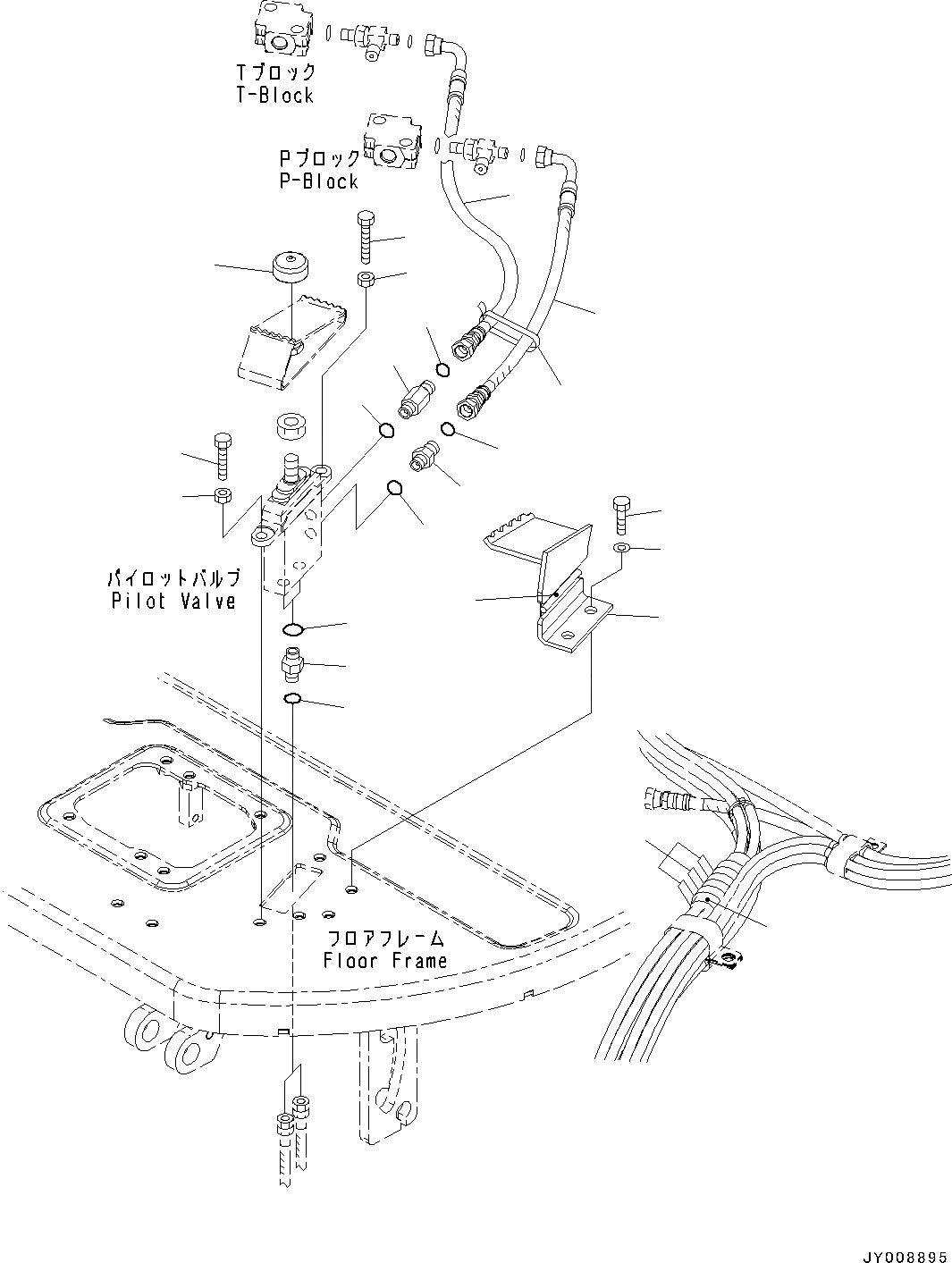 Tブロック
T-Block

Pブロック
P-Block

パイロットバルブ
Pilot Valve

フロアフレーム
Floor Frame

JY008895