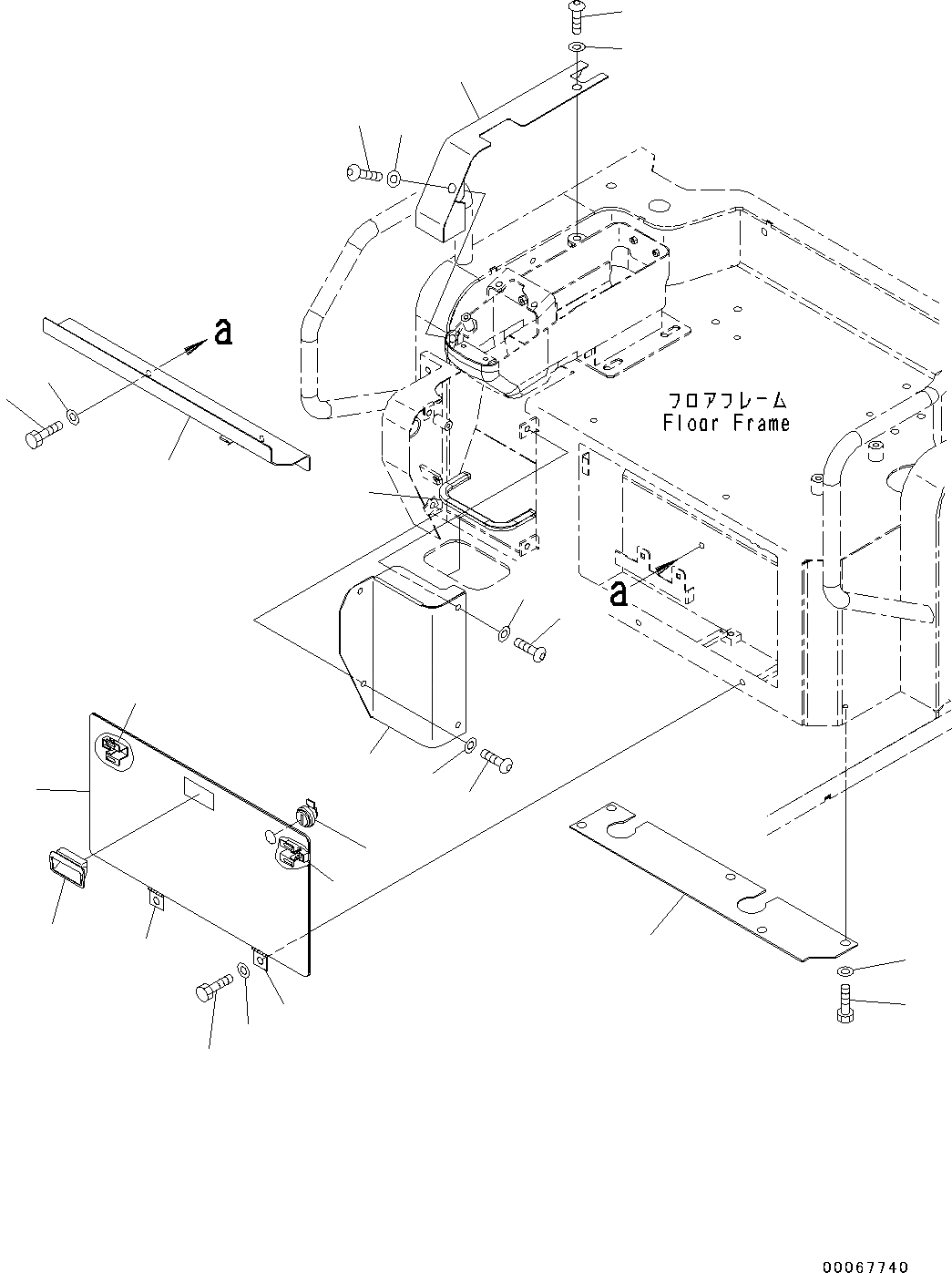 a

フロアフレーム
Floor Frame

a

00067740