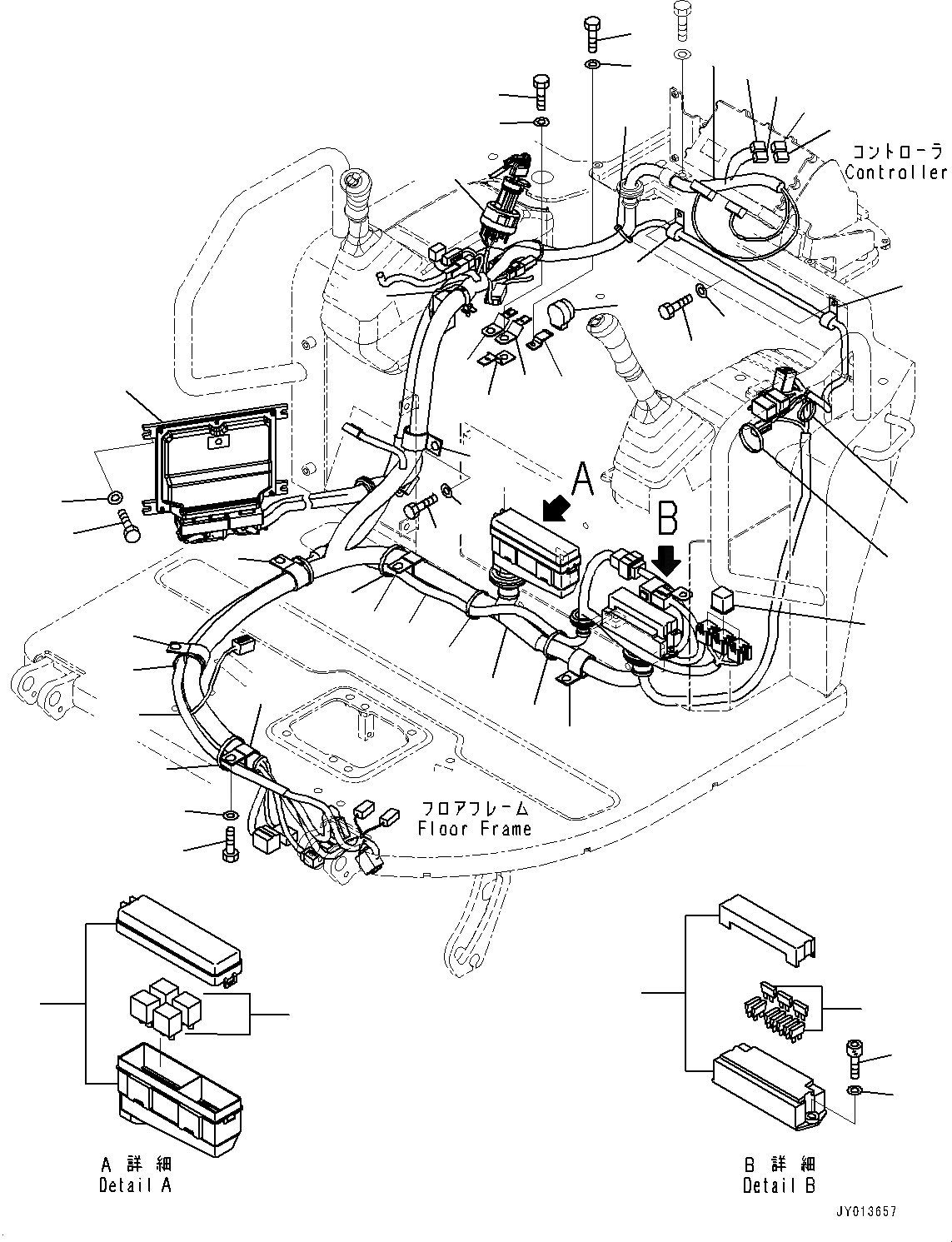 コントローラ
Controller

A

B

フロアフレーム
Floor Frame

A 詳細
Detail A

B 詳細
Detail B

JY013657