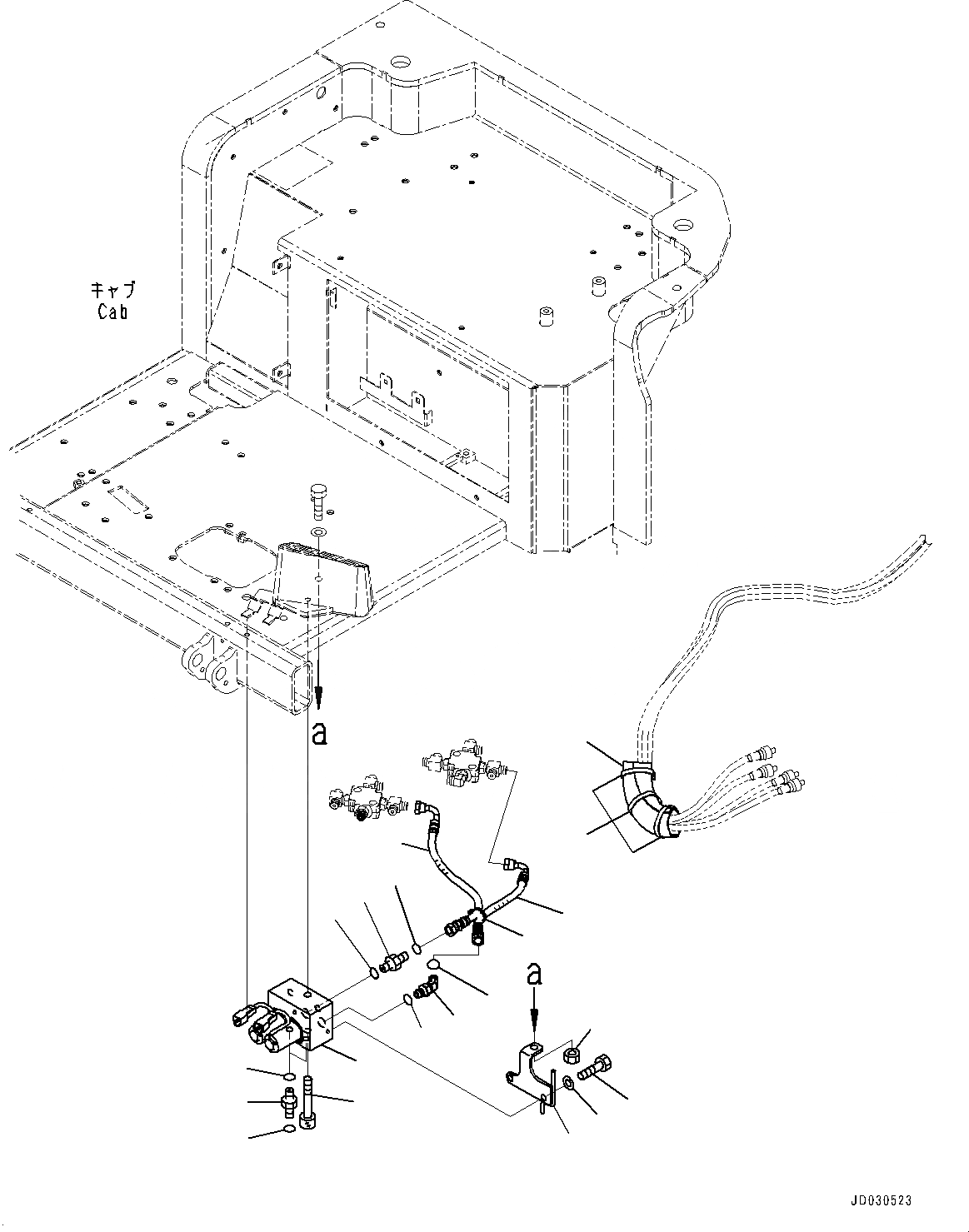 キャブ
Cab

a

a

JD030523