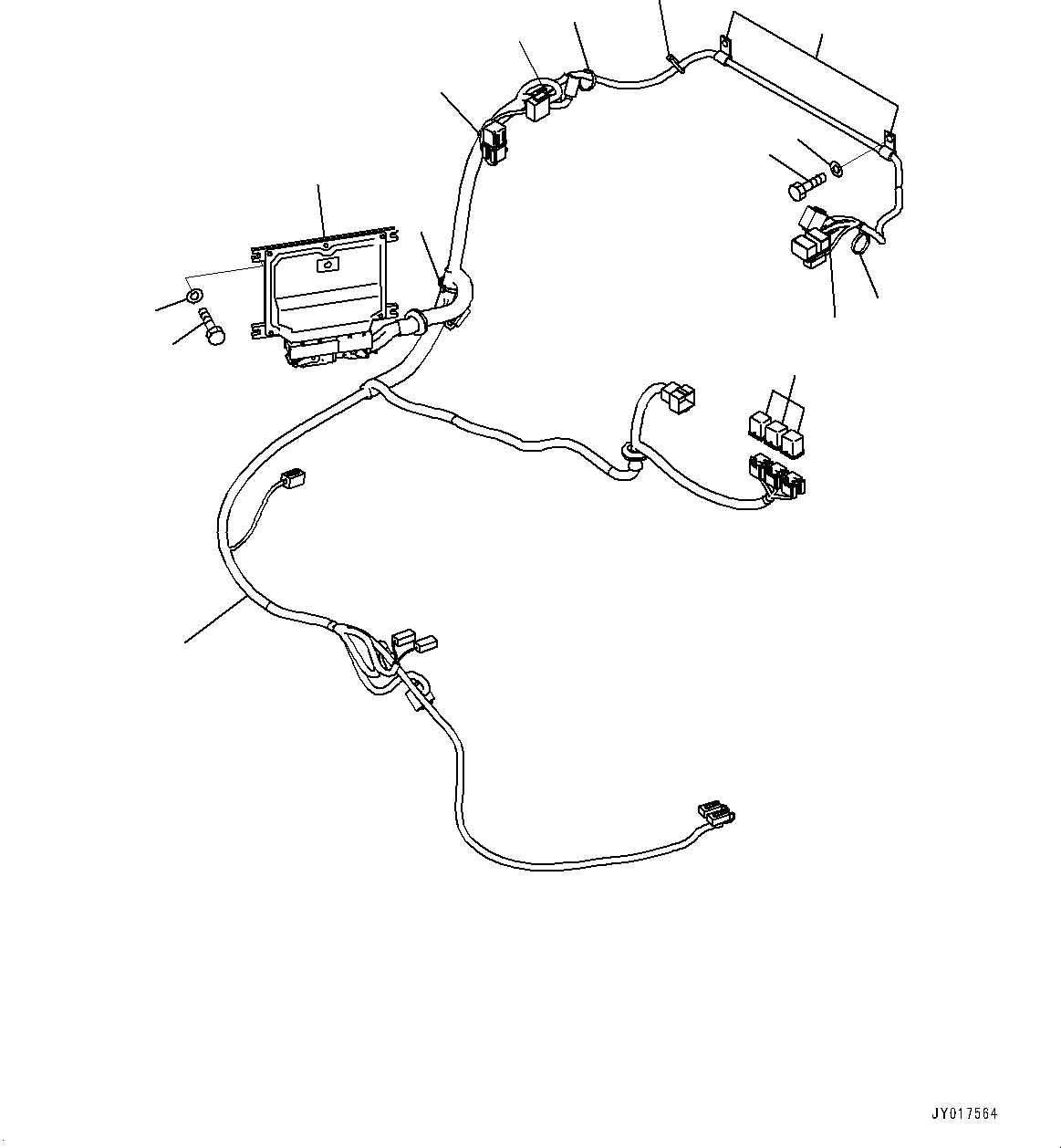 JY017564