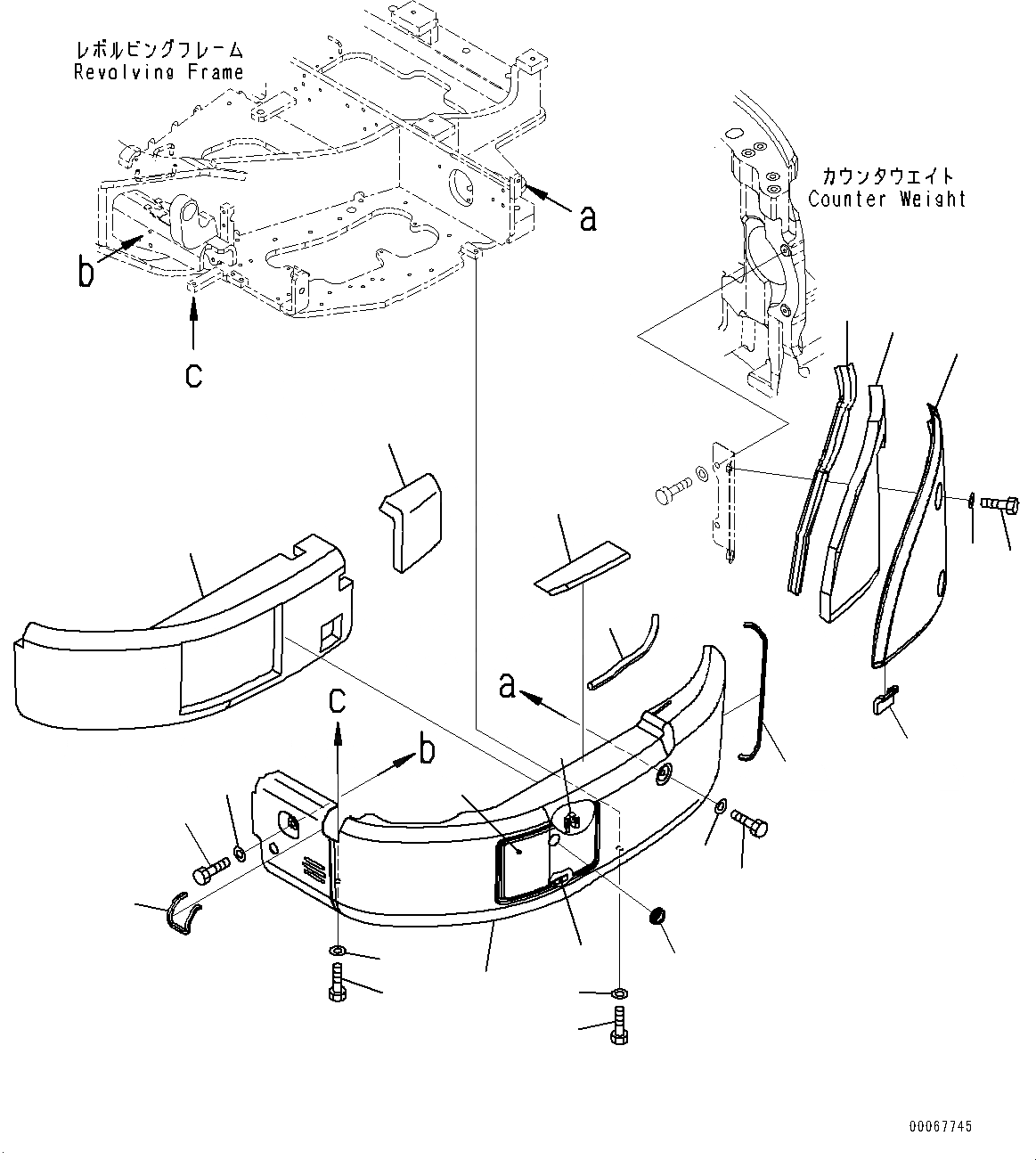 レボルビングフレーム
Revolving Frame

カウンタウエイト
Counter Weight

a

b

c

a

c

b

00067745