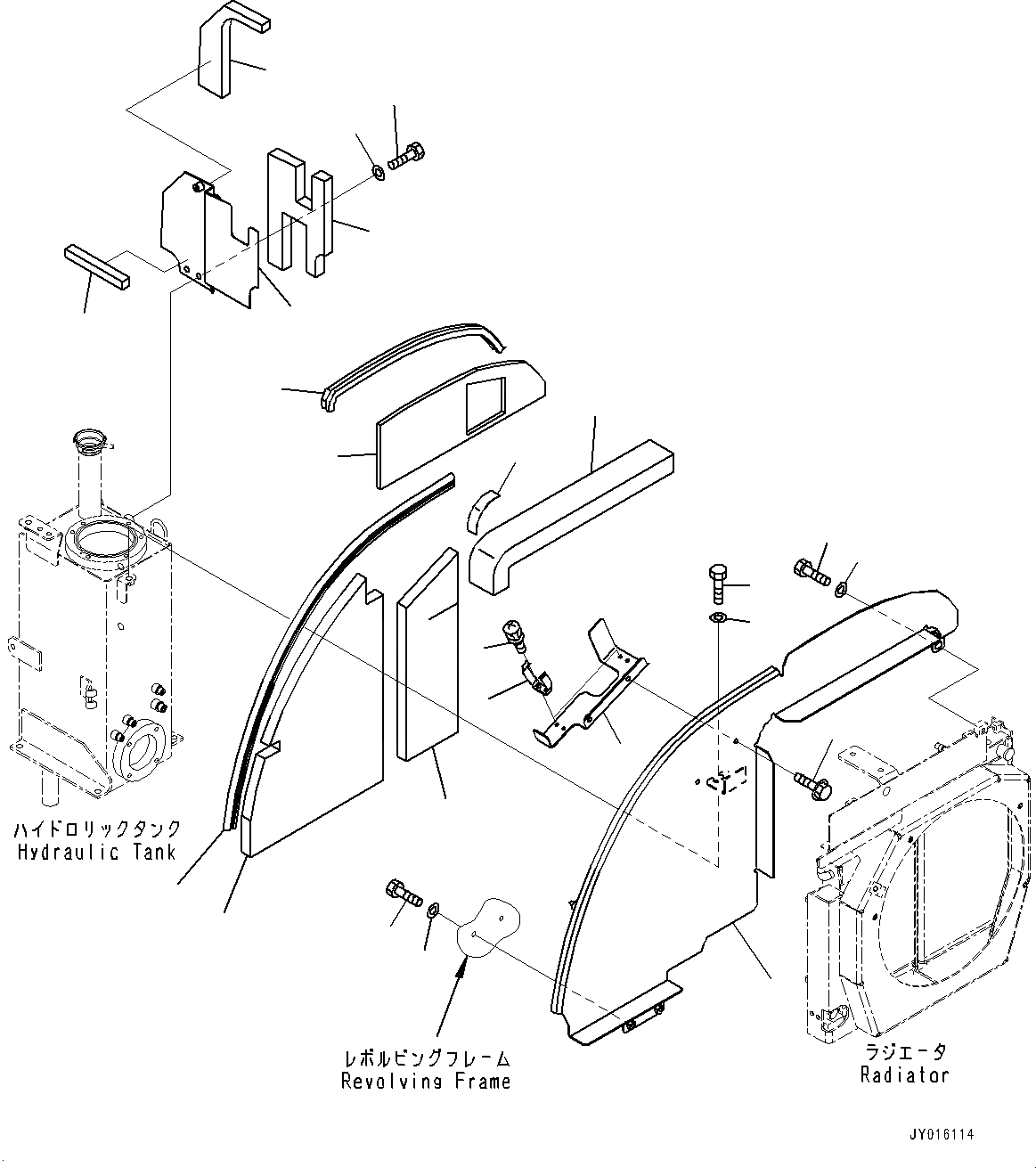 ハイドロリックタンク
Hydraulic Tank

レボルビングフレーム
Revolving Frame

ラジエータ
Radiator

JY016114