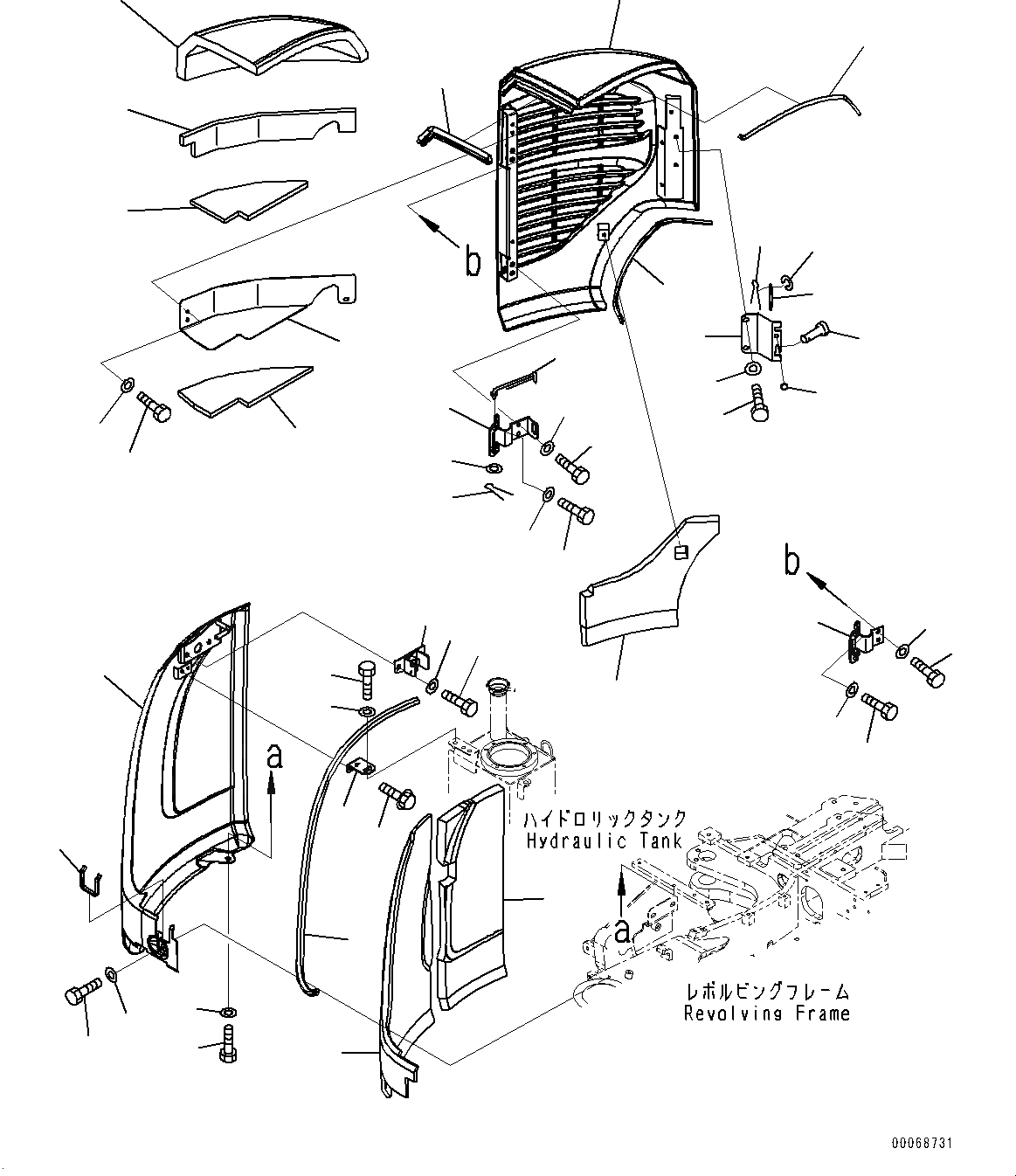 b

b

a

ハイドロリックタンク
Hydraulic Tank

a

レボルビングフレーム
Revolving Frame

00068731