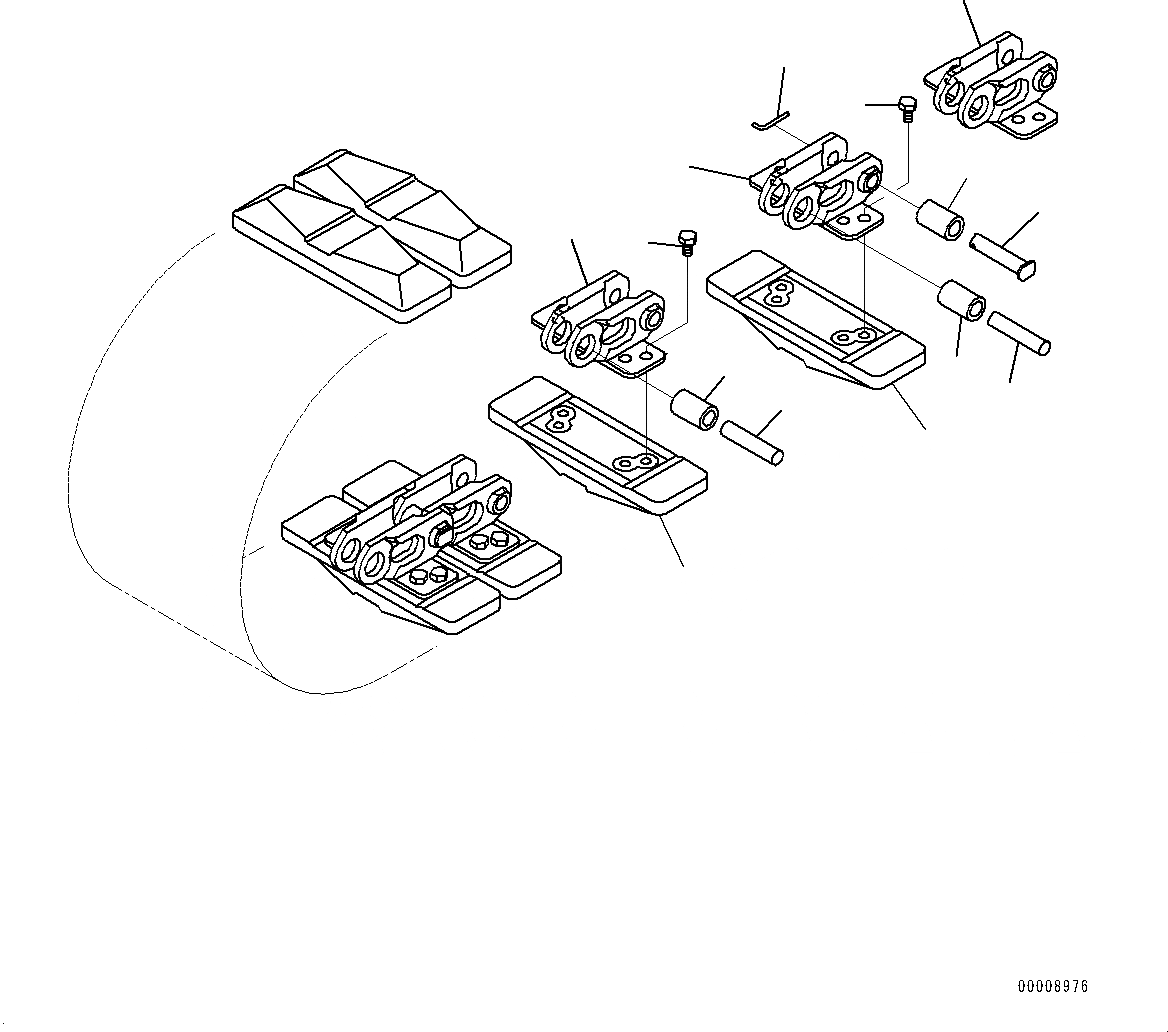 00008976