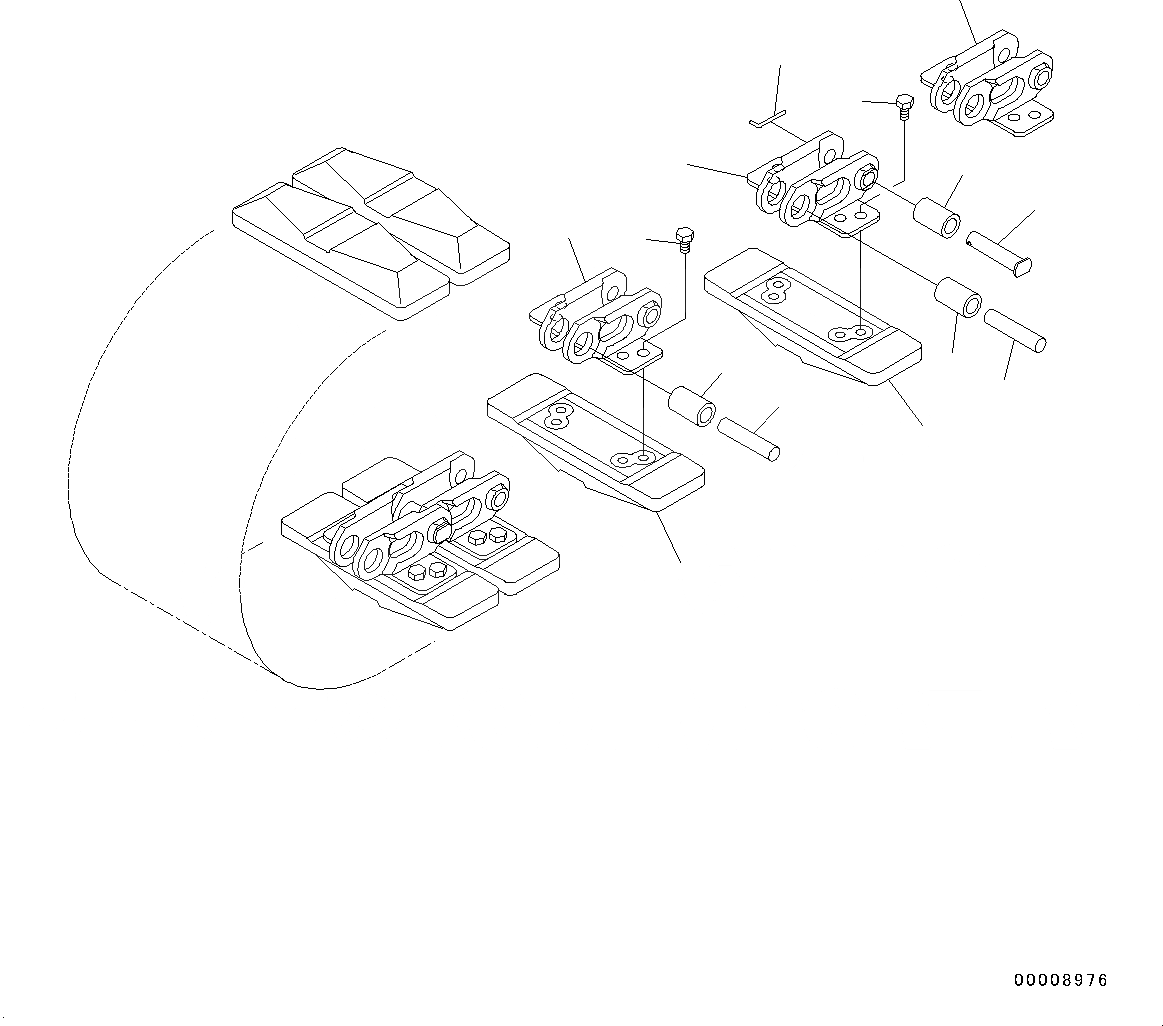 00008976