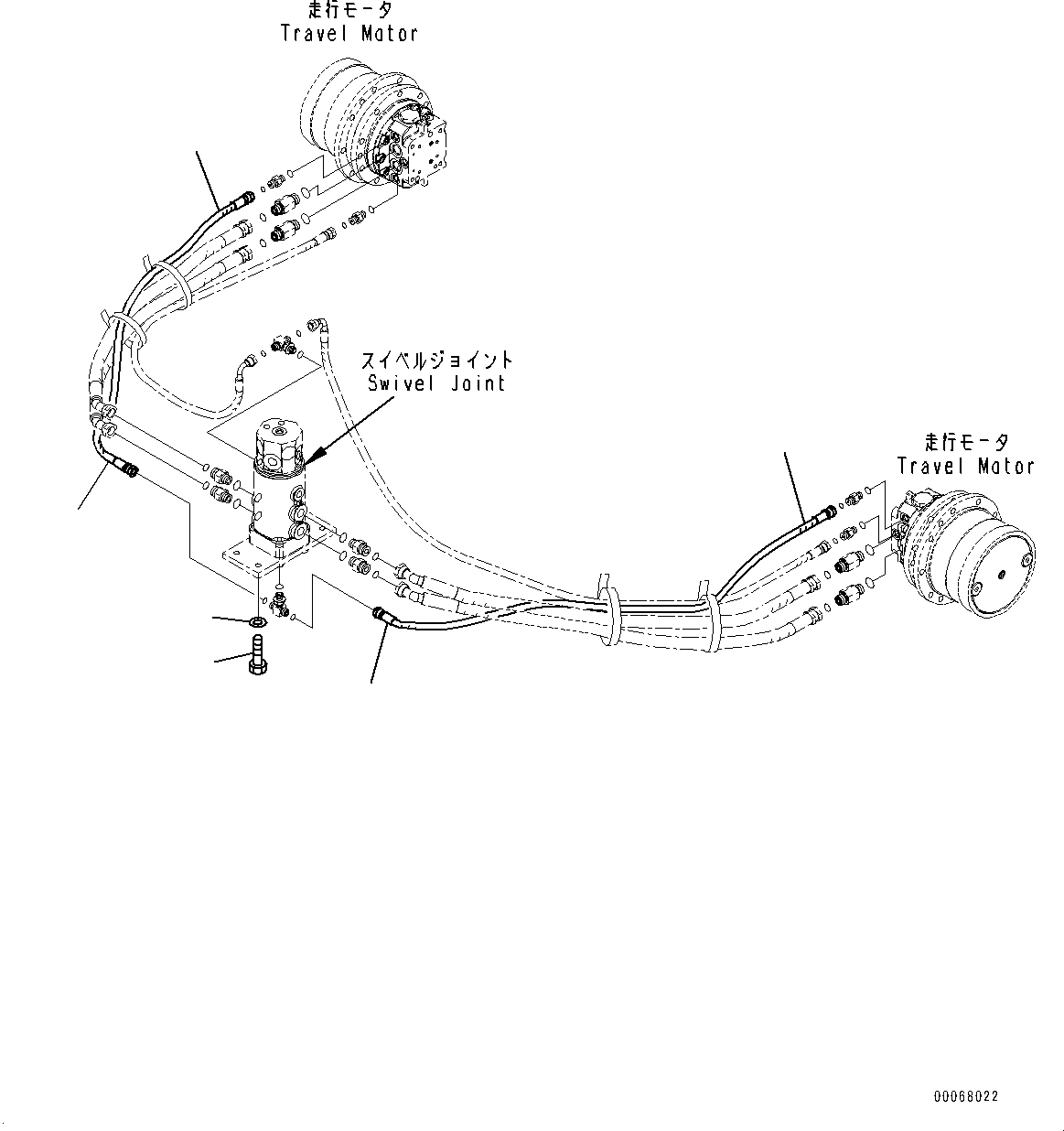 走行モータ
Travel Motor

スイベルジョイント
Swivel Joint

走行モータ
Travel Motor

00068022