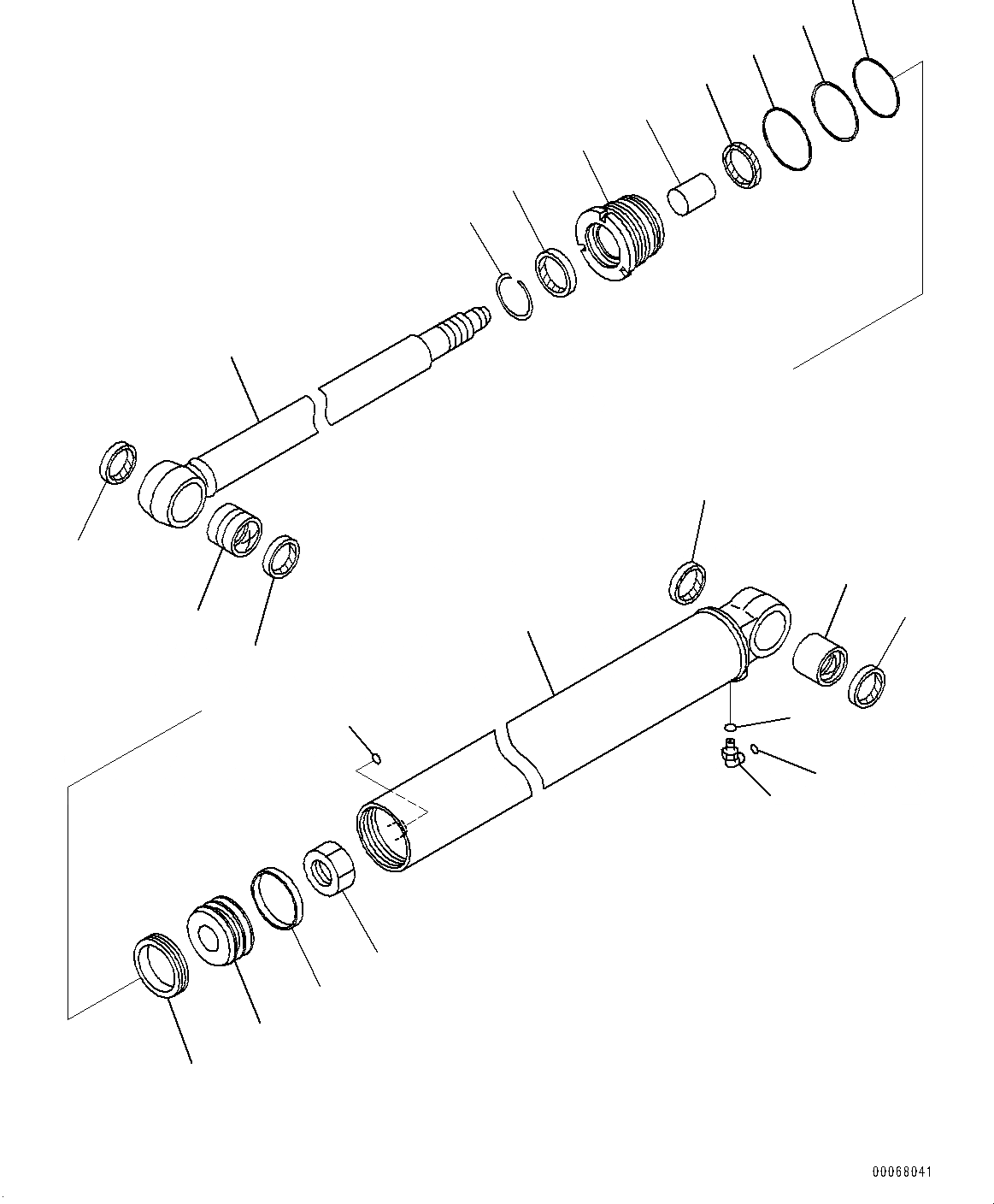 00068041