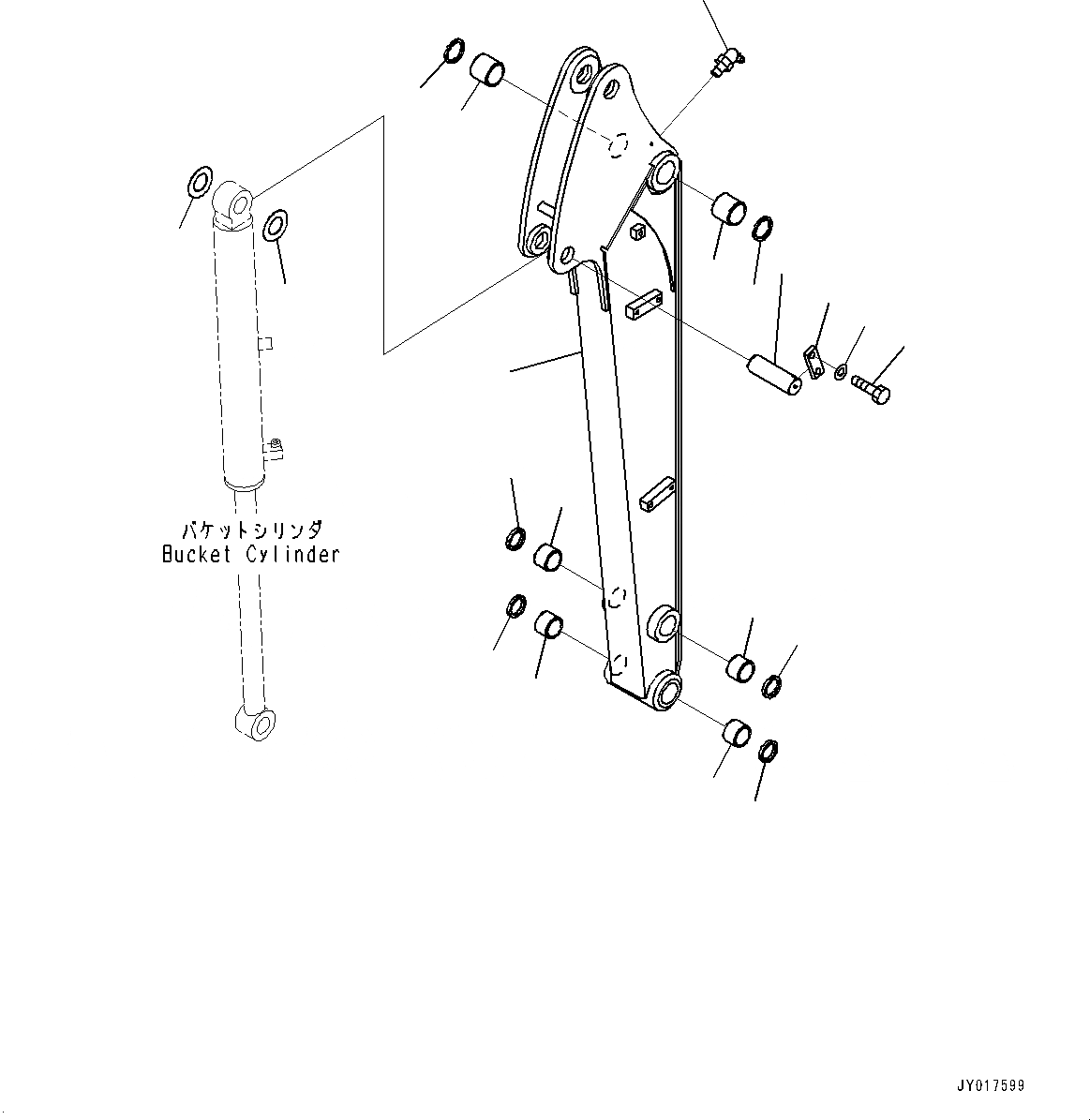 バケットシリンダ
Bucket Cylinder

JY017599