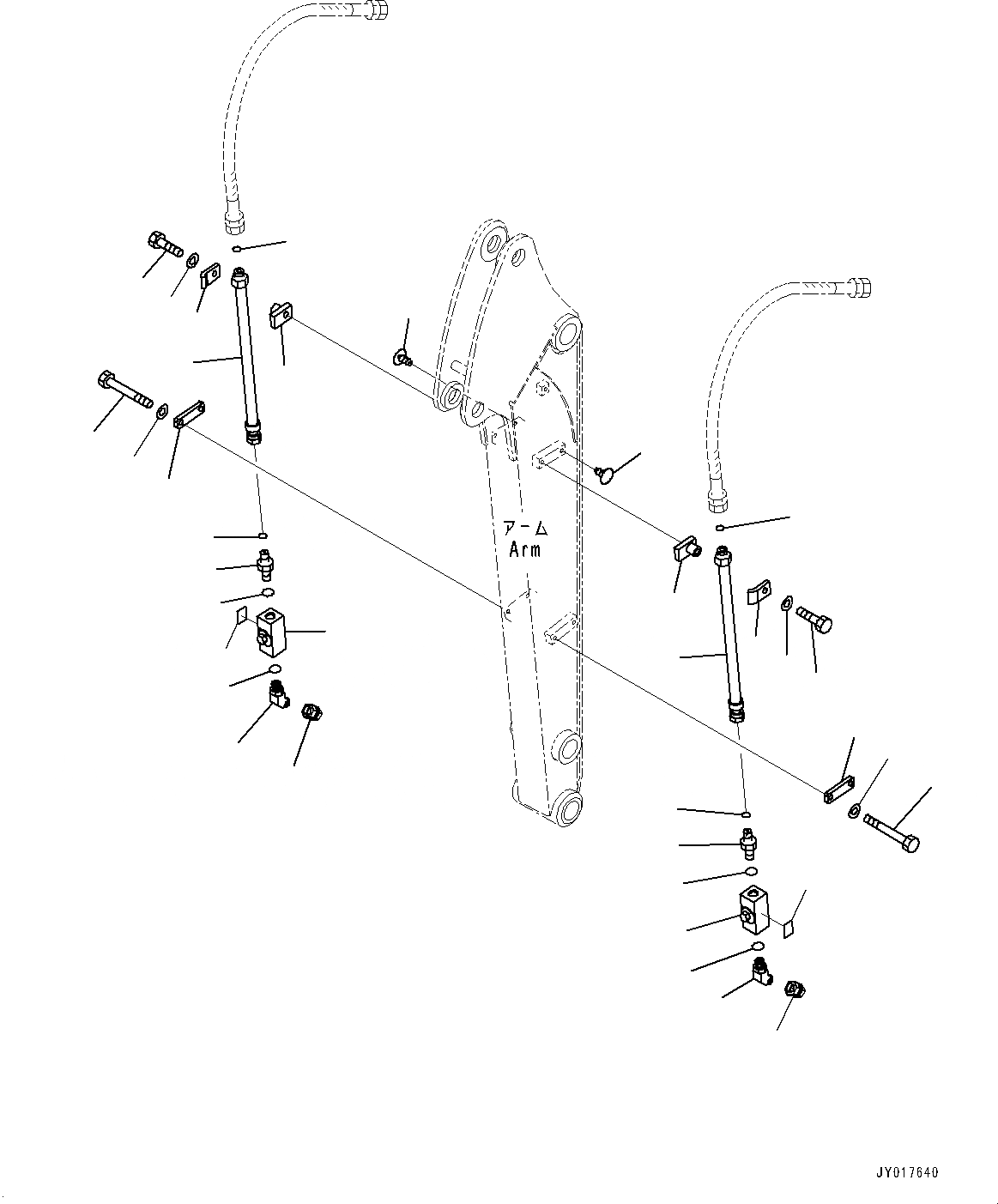 アーム
Arm

JY017640