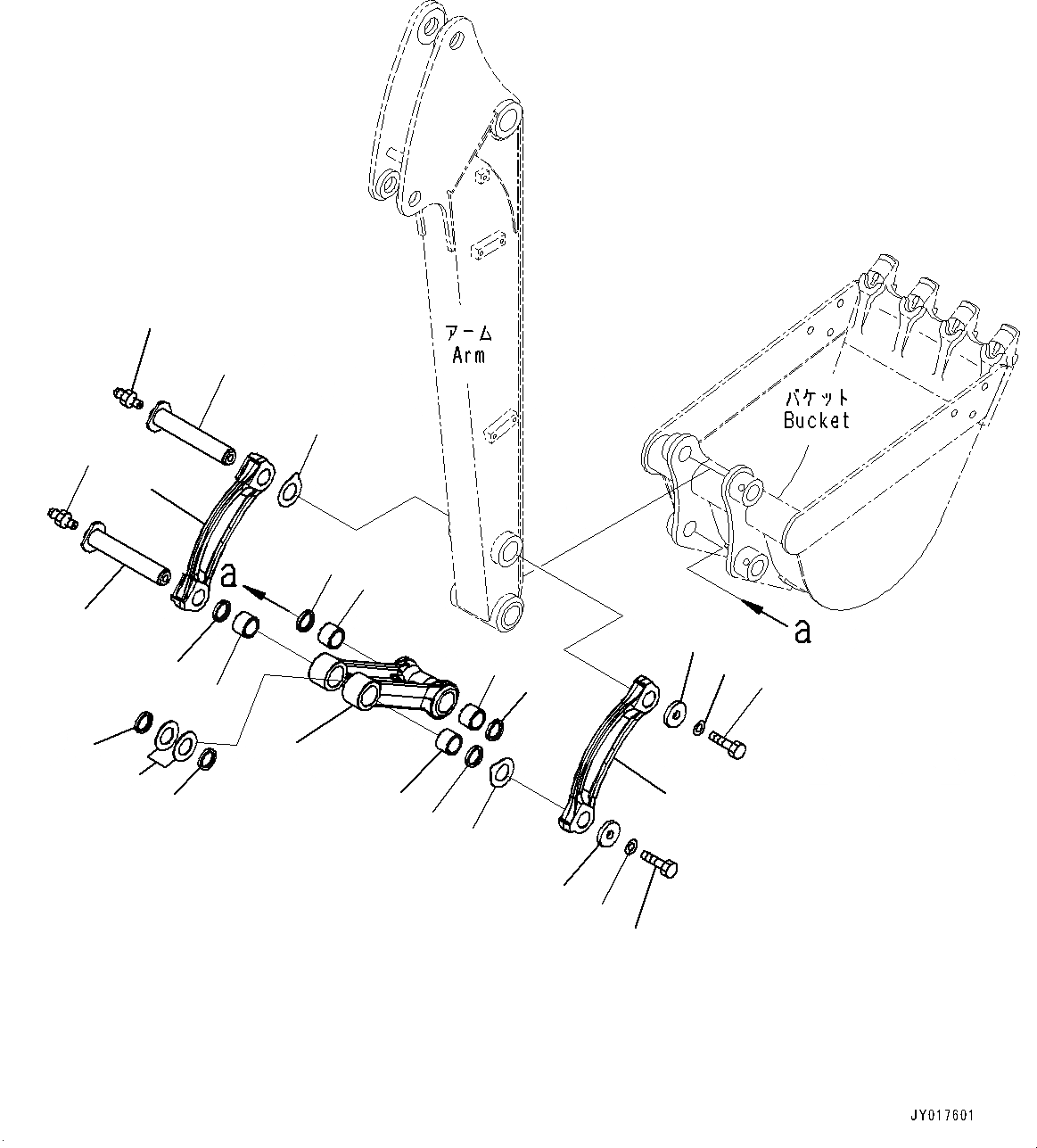 アーム
Arm

バケット
Bucket

a

a

JY017601