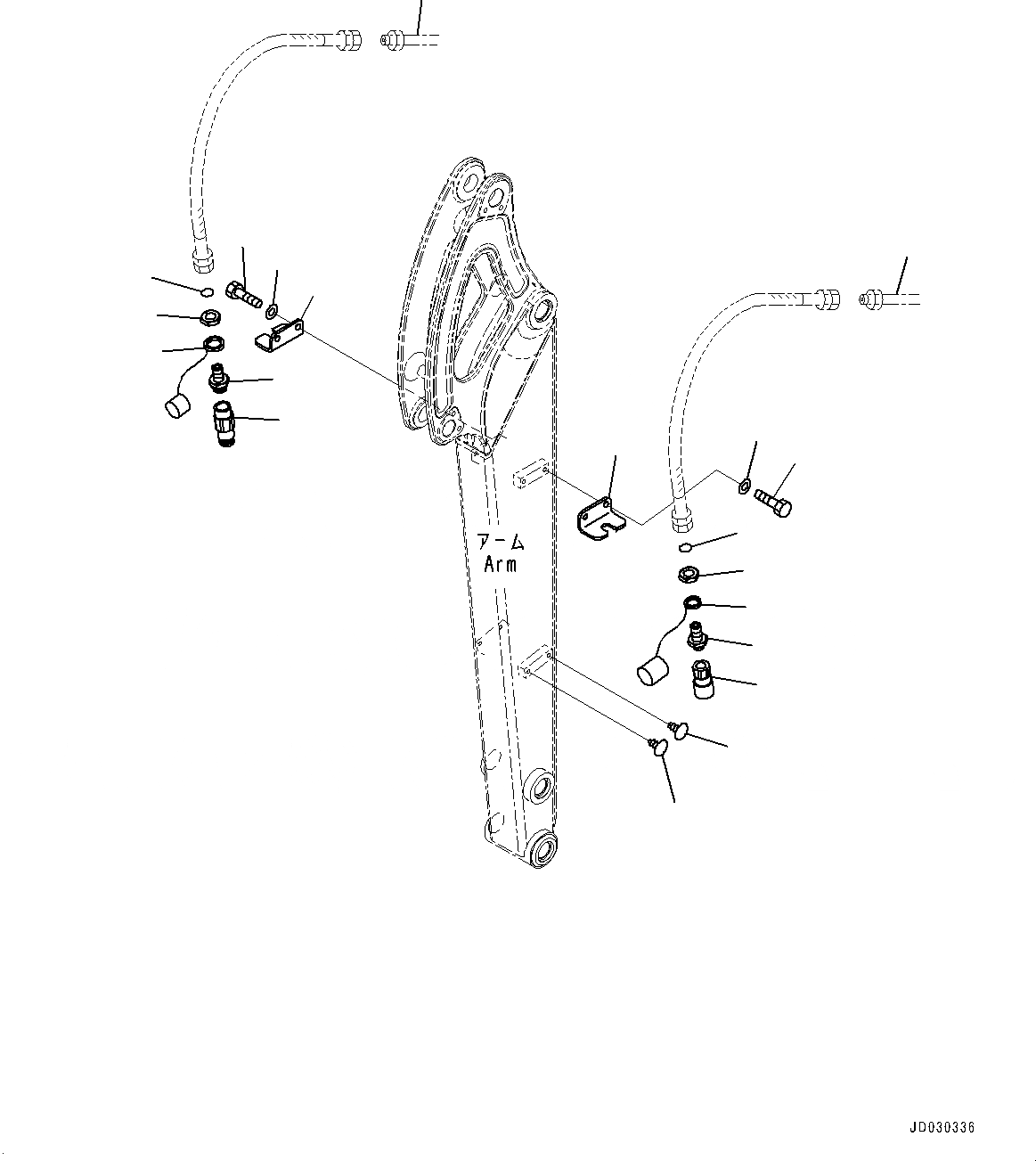 アーム
Arm

JD030336