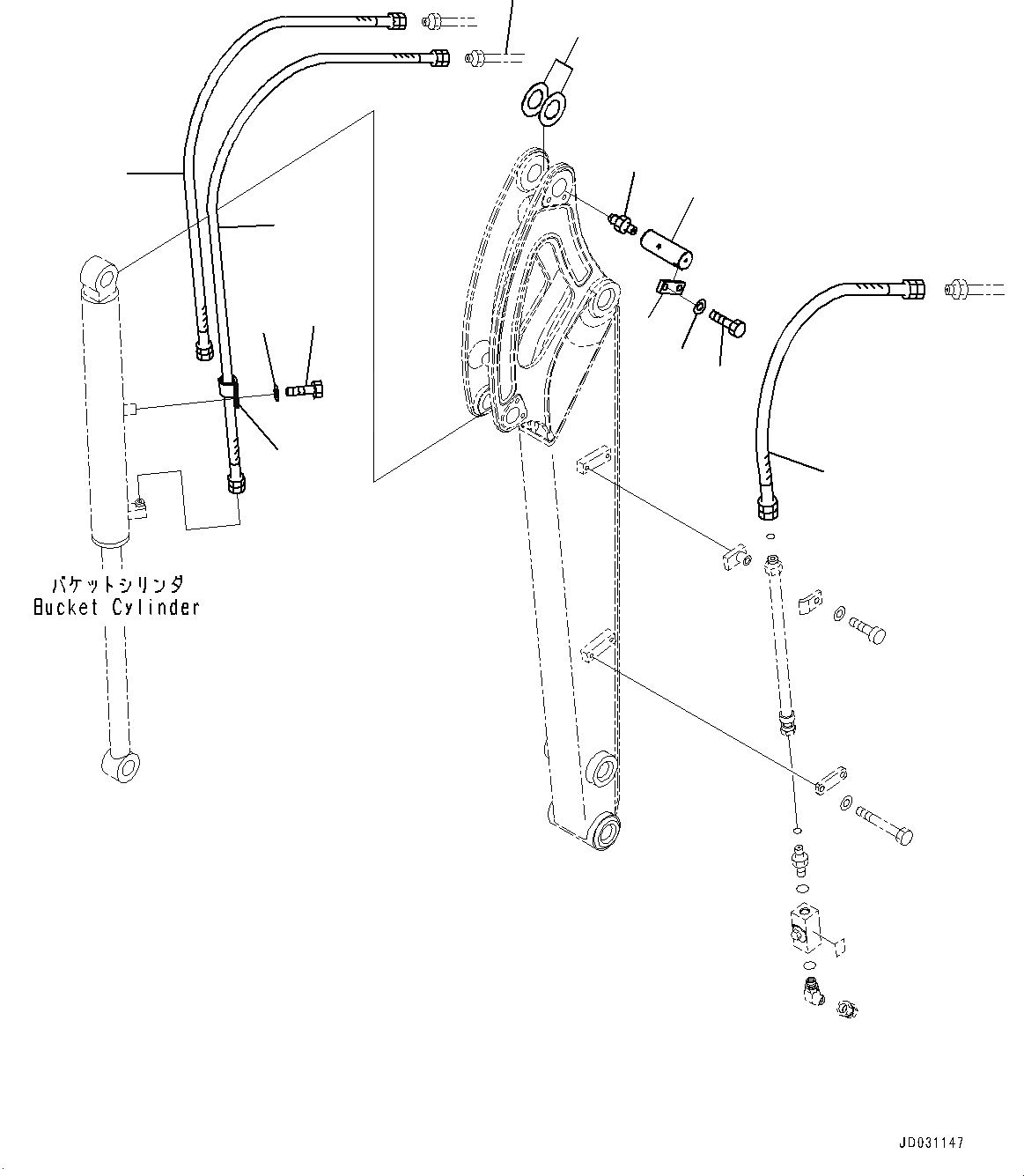 バケットシリンダ
Bucket Cylinder

JD031147