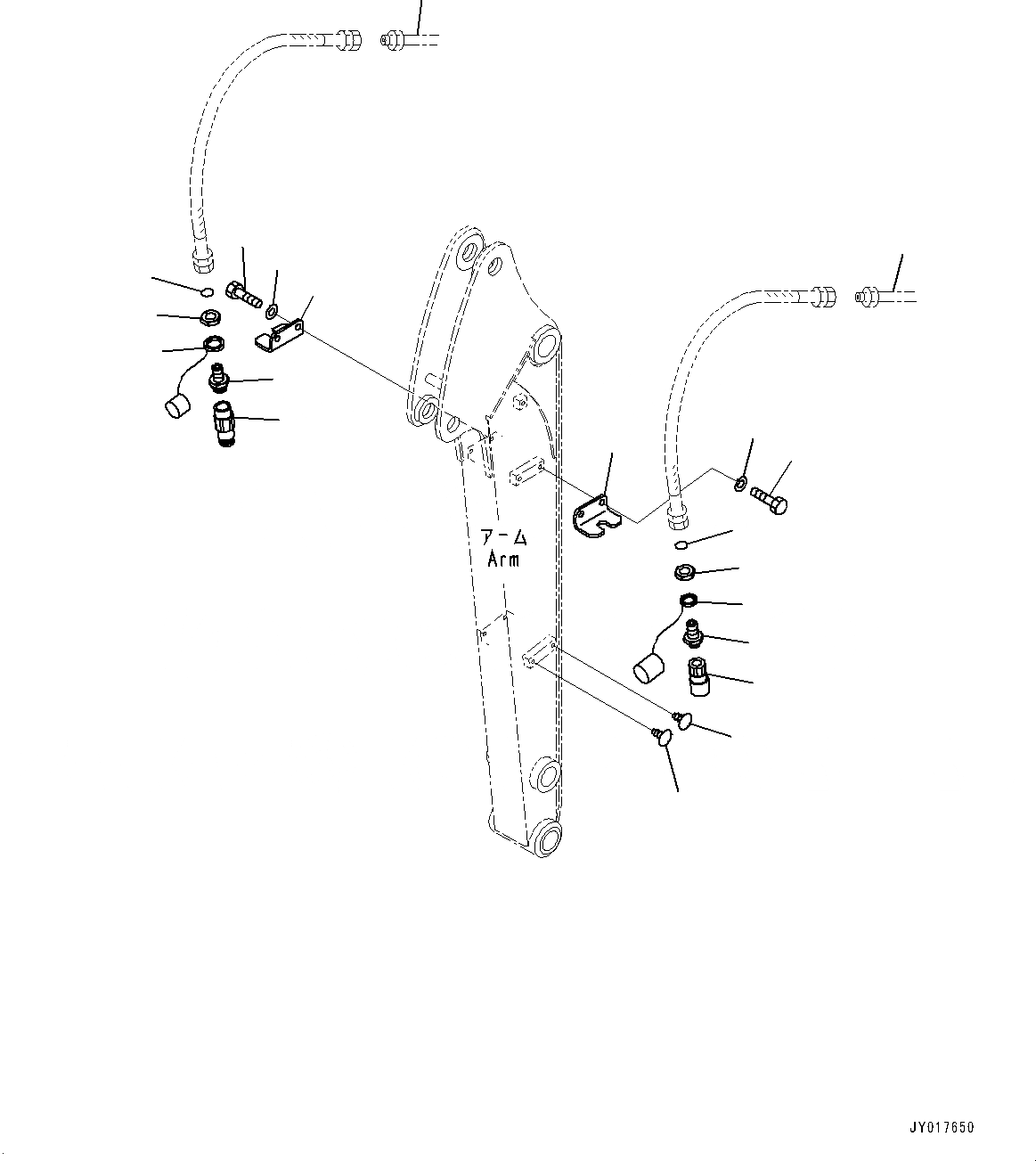 アーム
Arm

JY017650