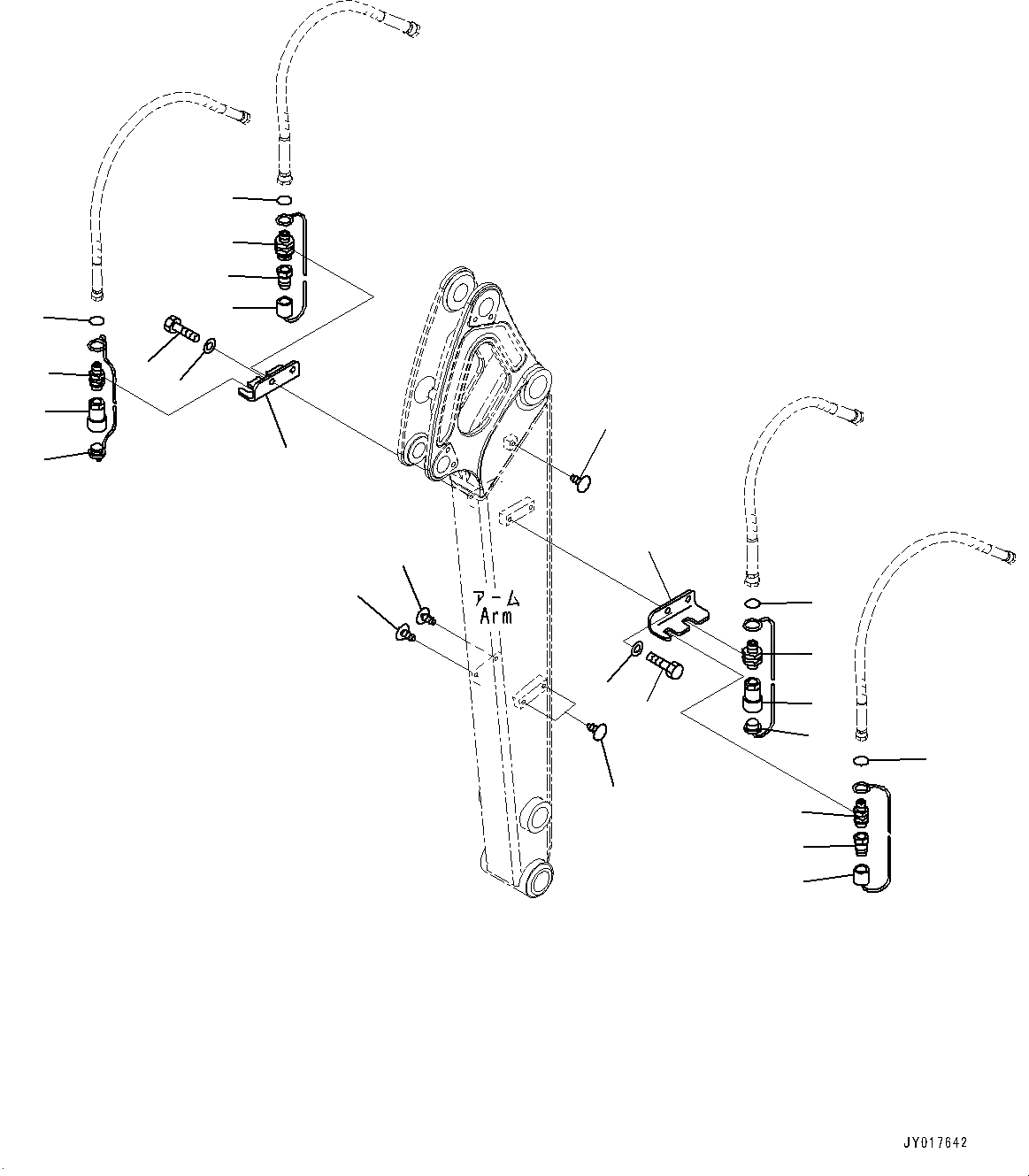 アーム
Arm

JY017642