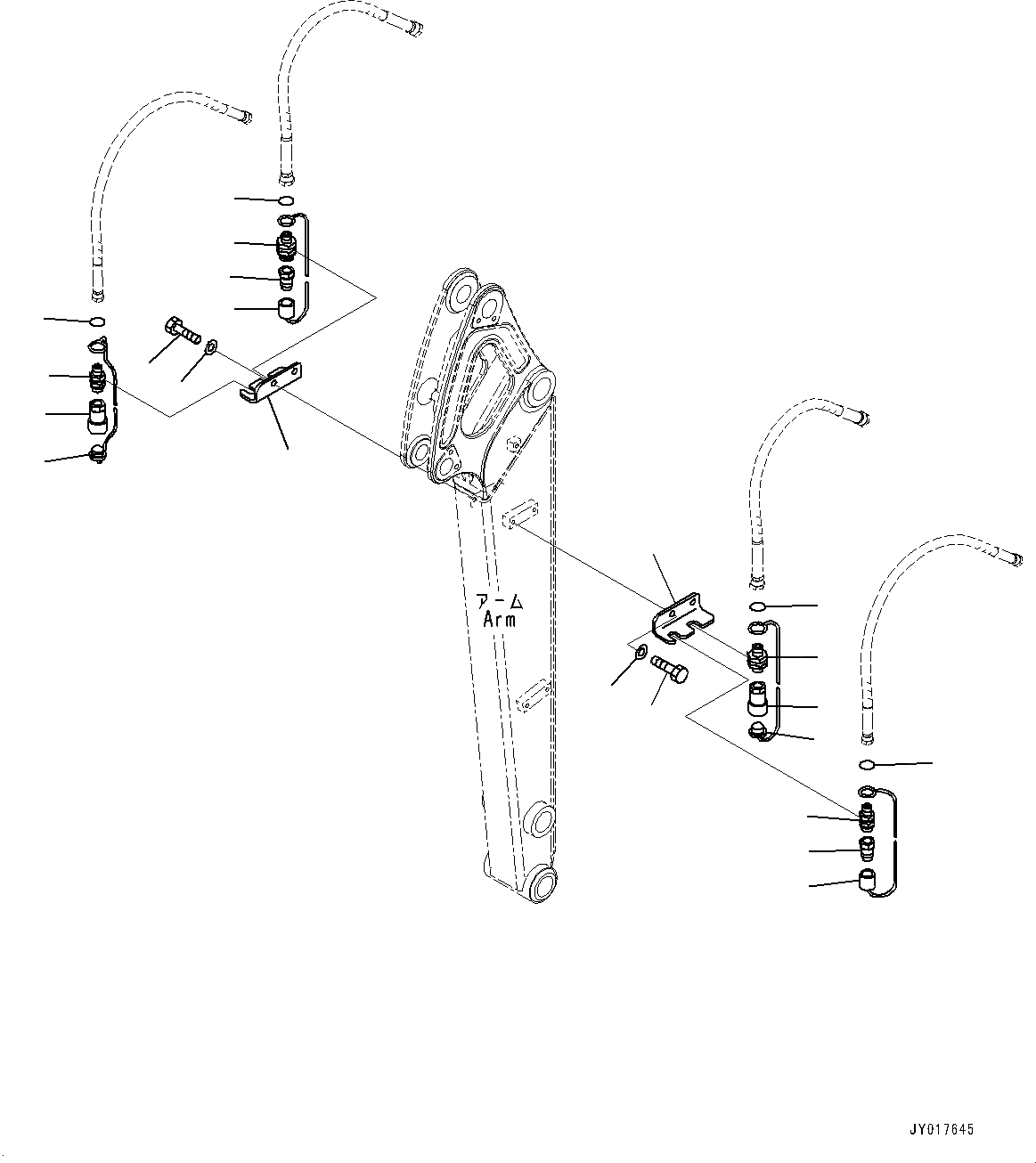 アーム
Arm

JY017645