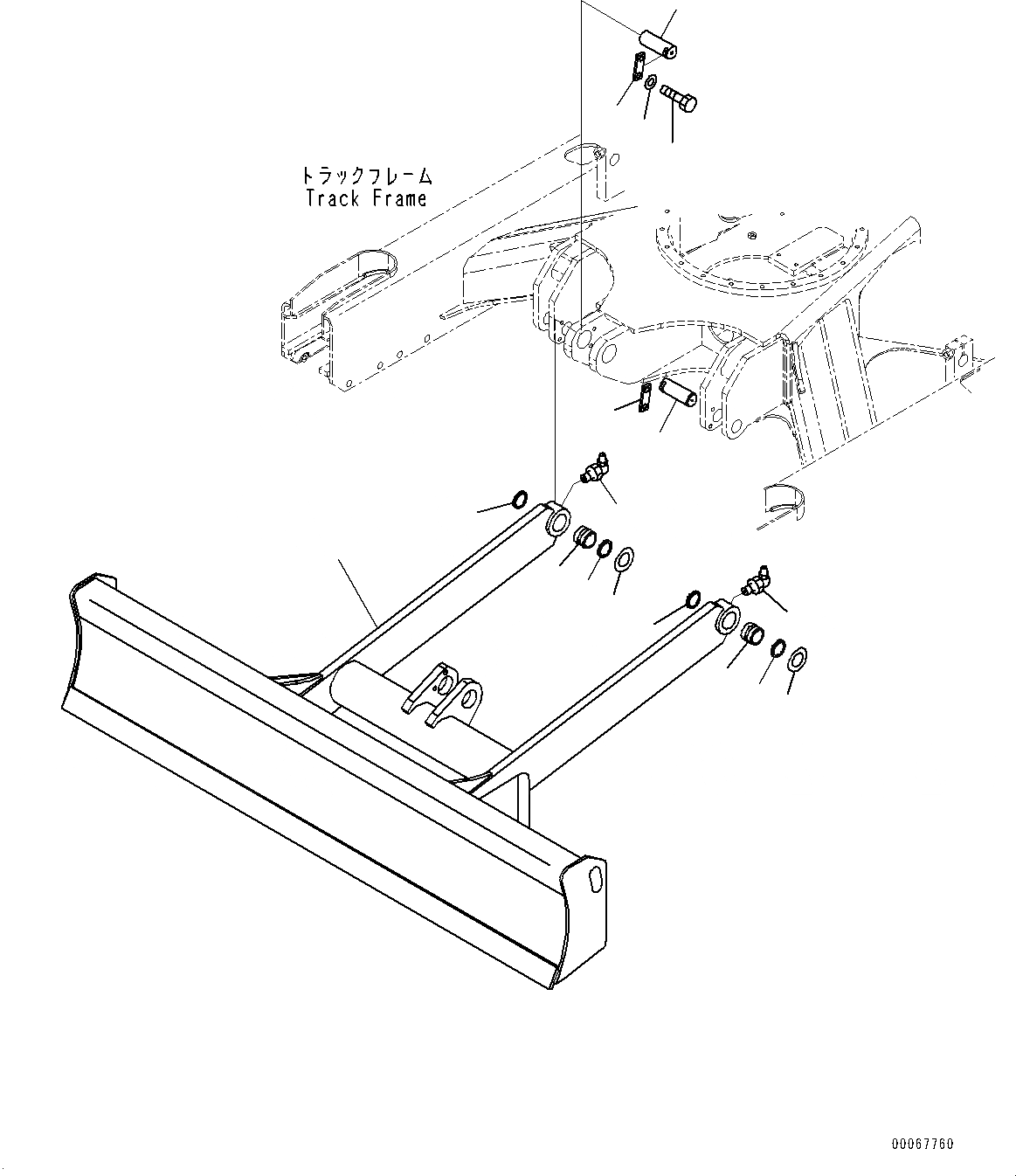 トラックフレーム
Track Frame

00067760