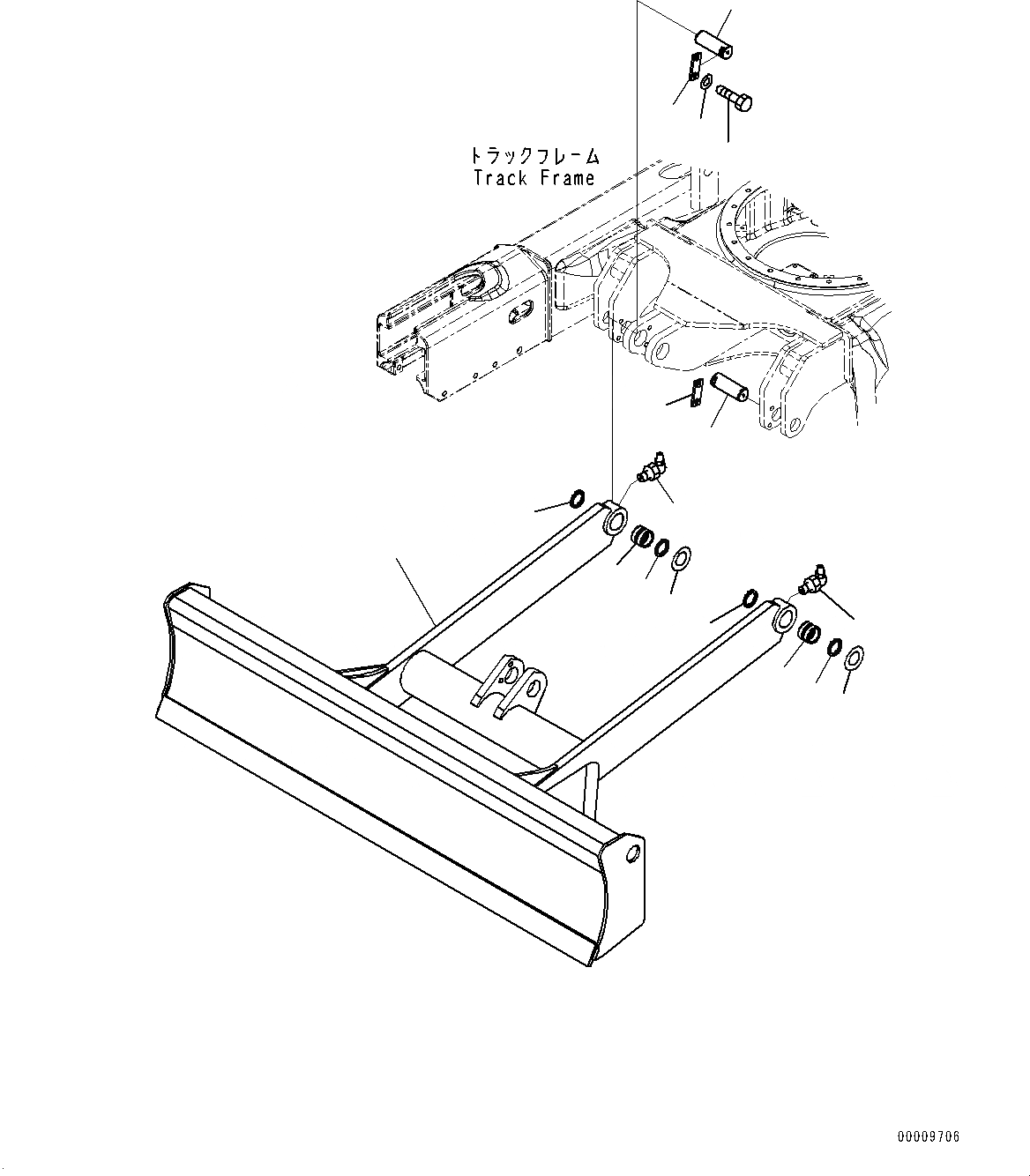 トラックフレーム
Track Frame

00009706