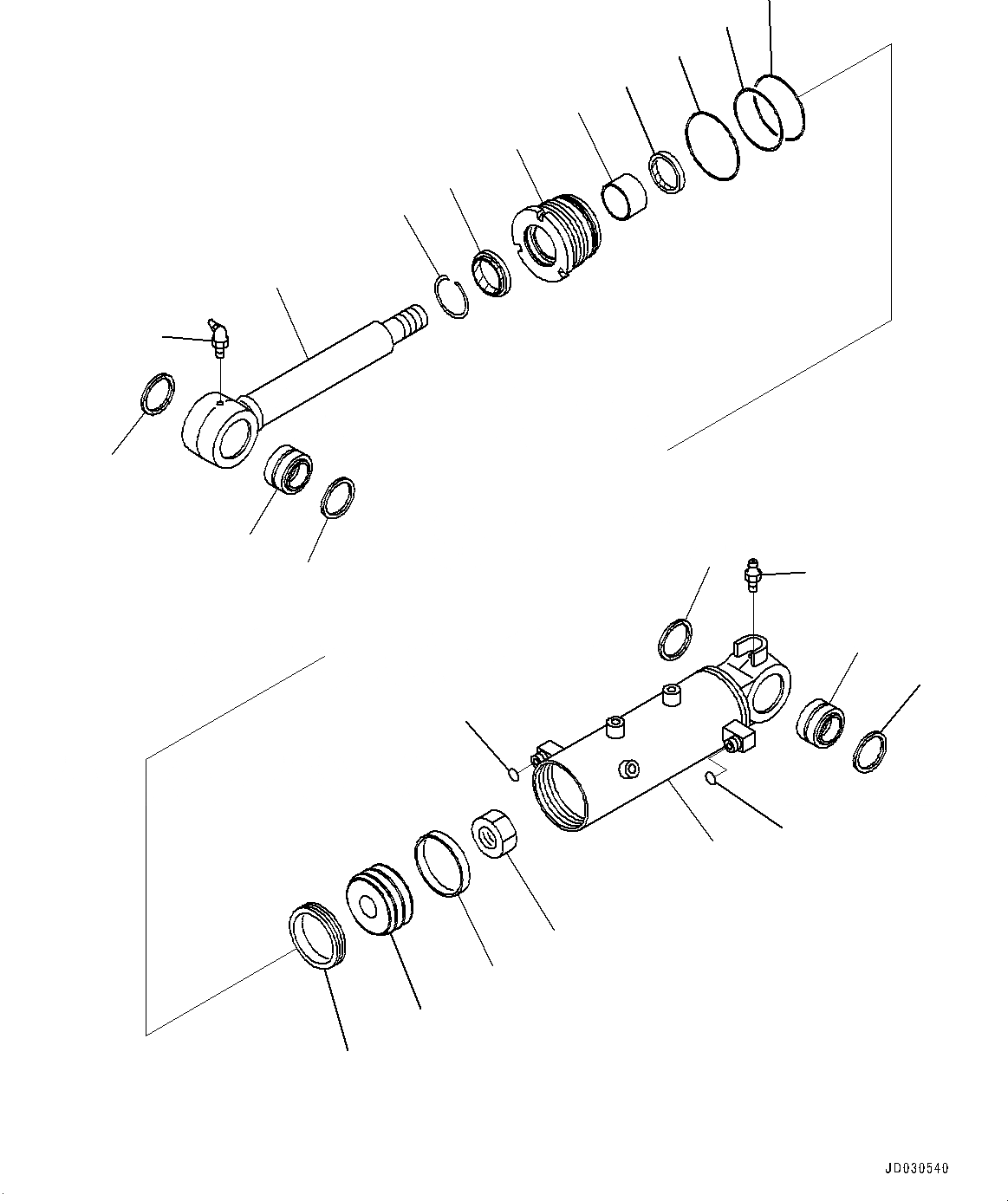 JD030540