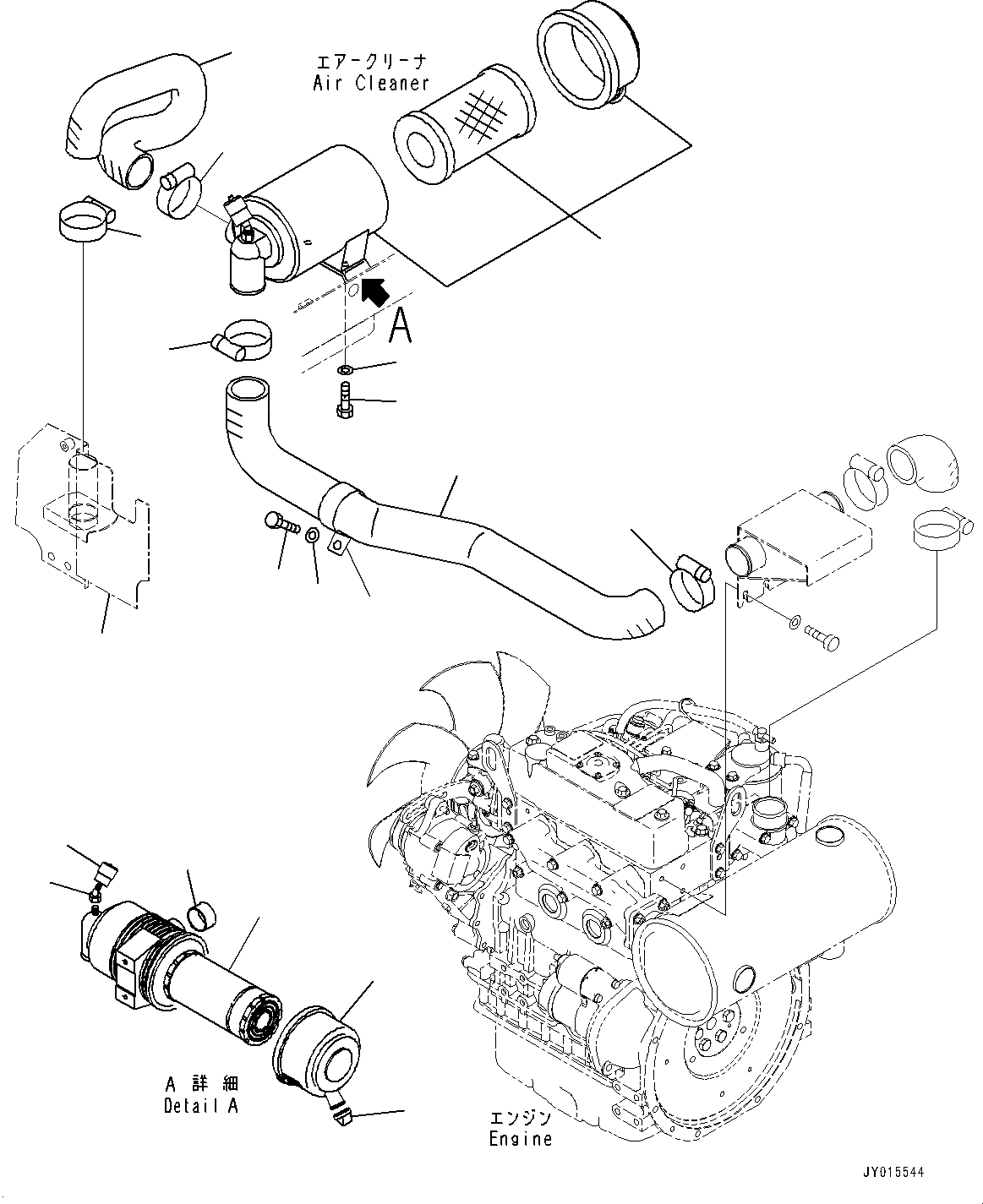 エアークリーナ
Air Cleaner

A

A 詳細
Detail A

エンジン
Engine

JY015544