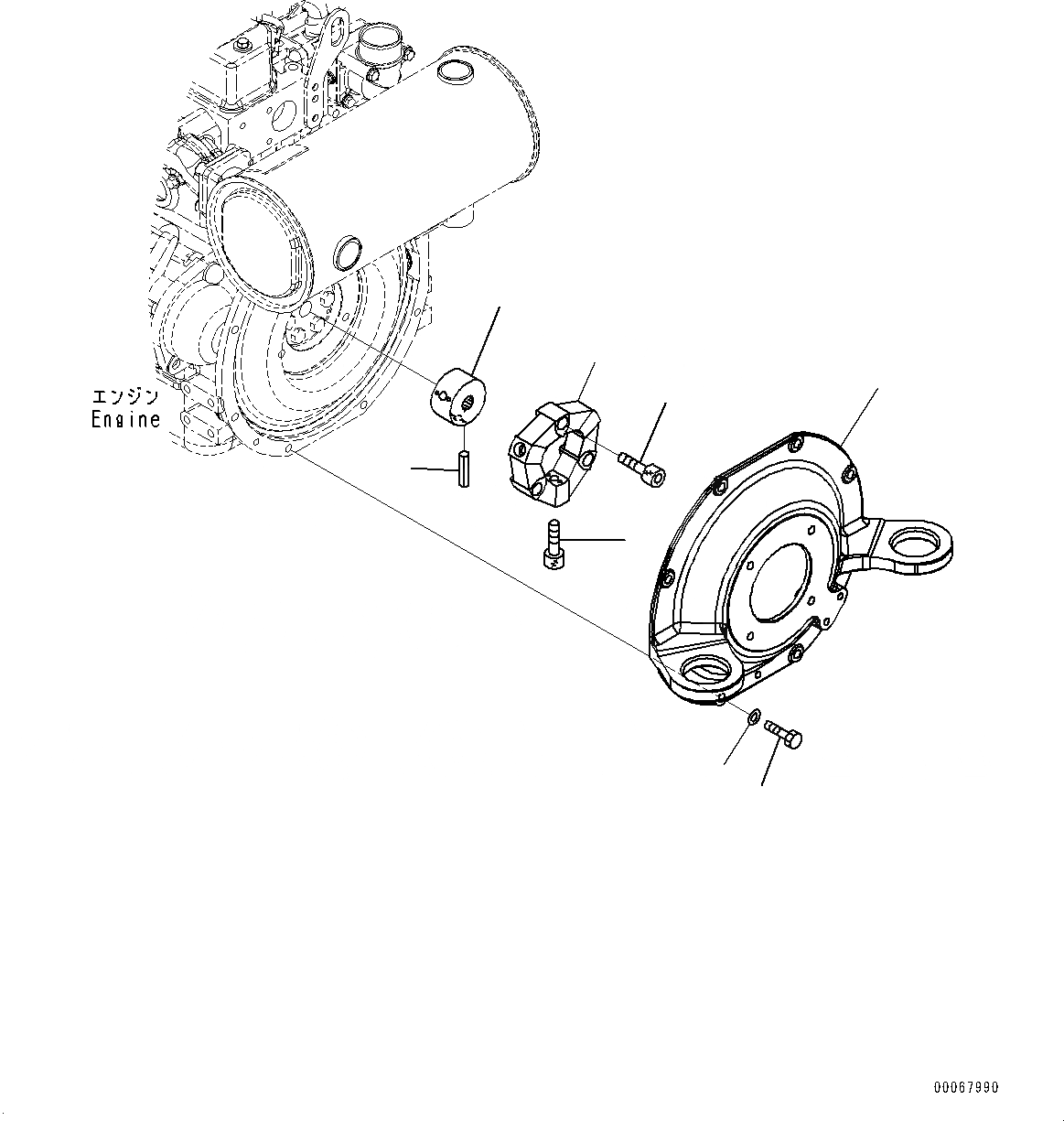 エンジン
Engine

00067990