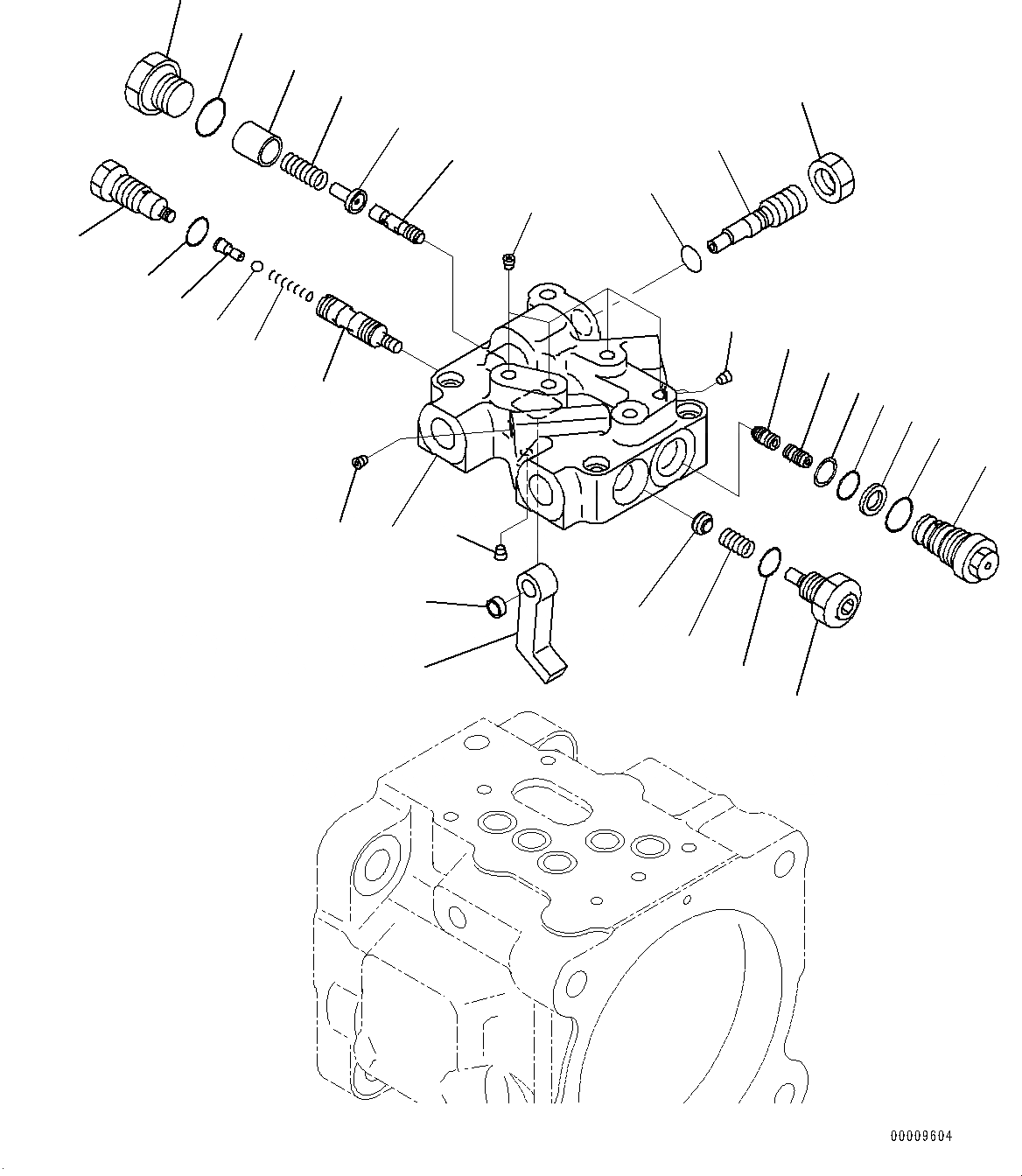 00009604