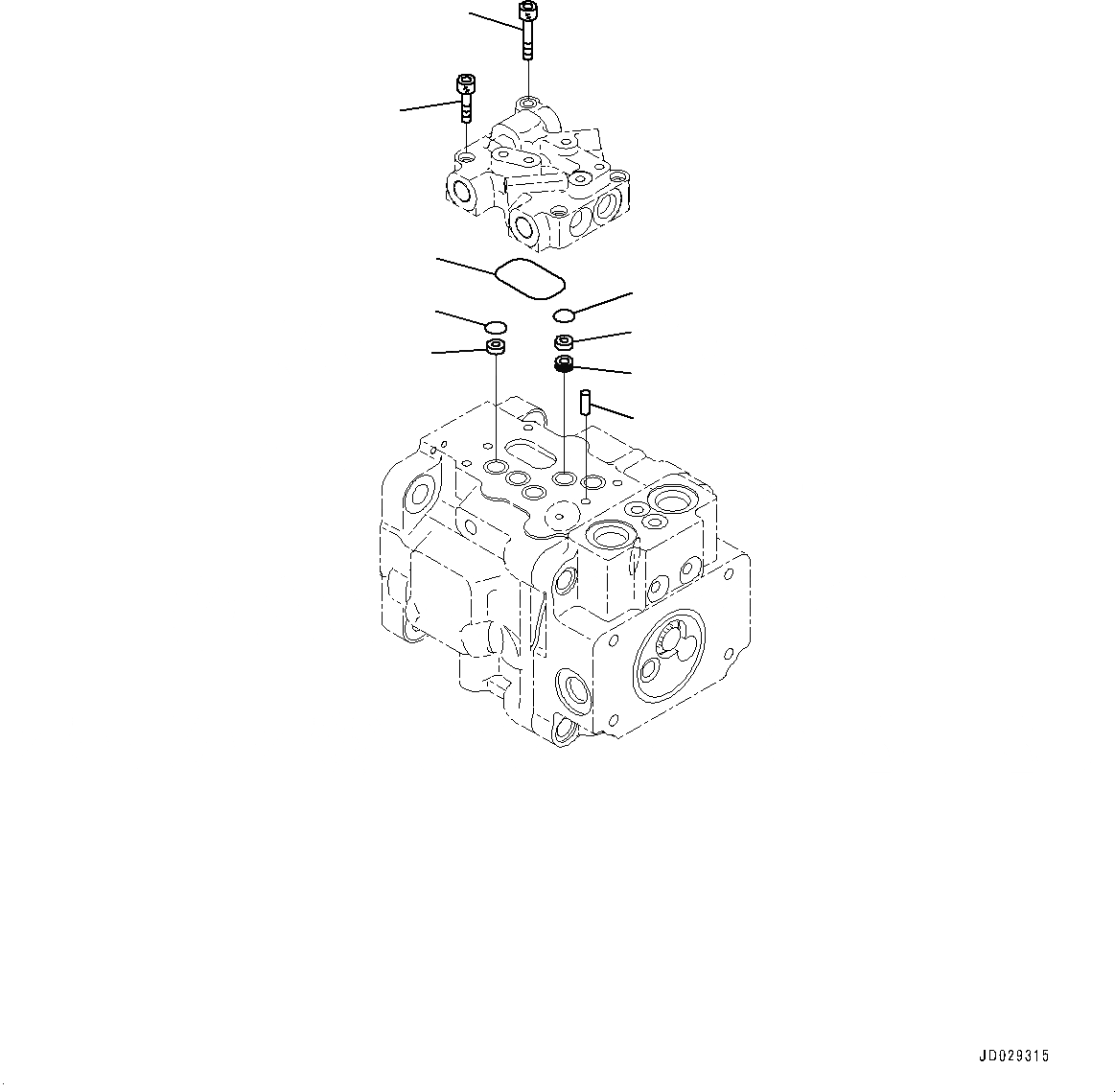 JD029315