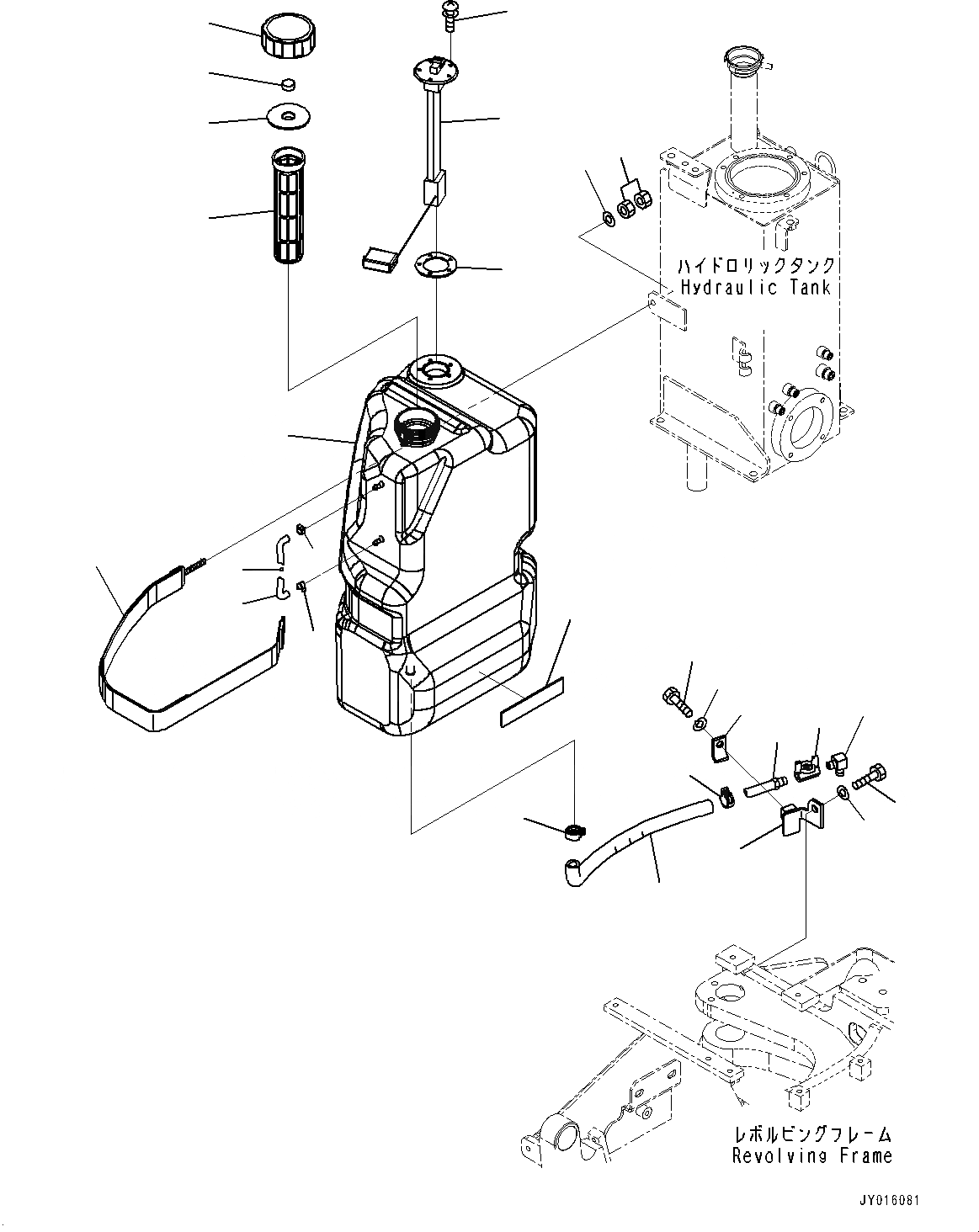 ハイドロリックタンク
Hydraulic Tank

レボルビングフレーム
Revolving Frame

JY016081