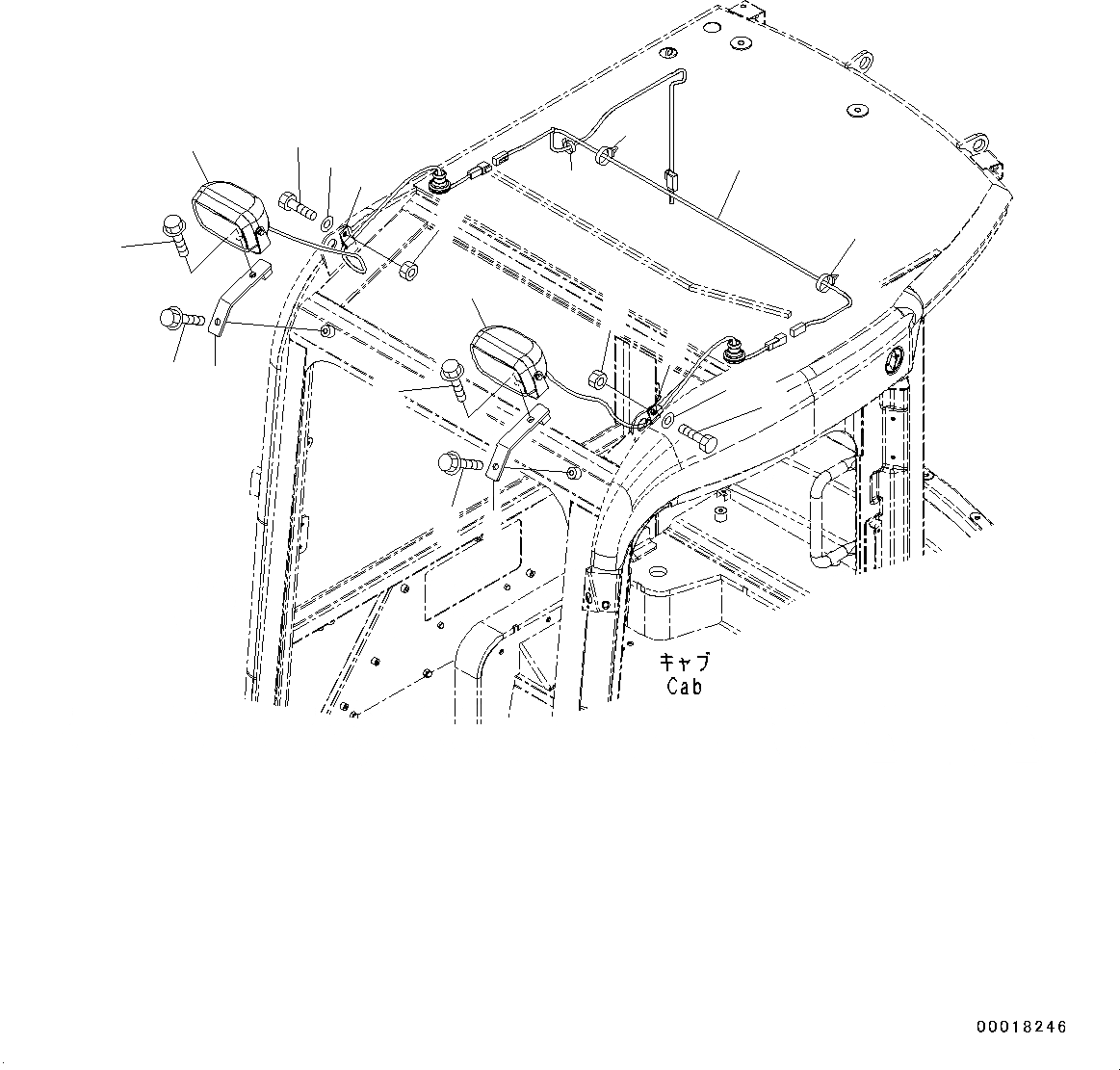 キャブ
Cab

00018246