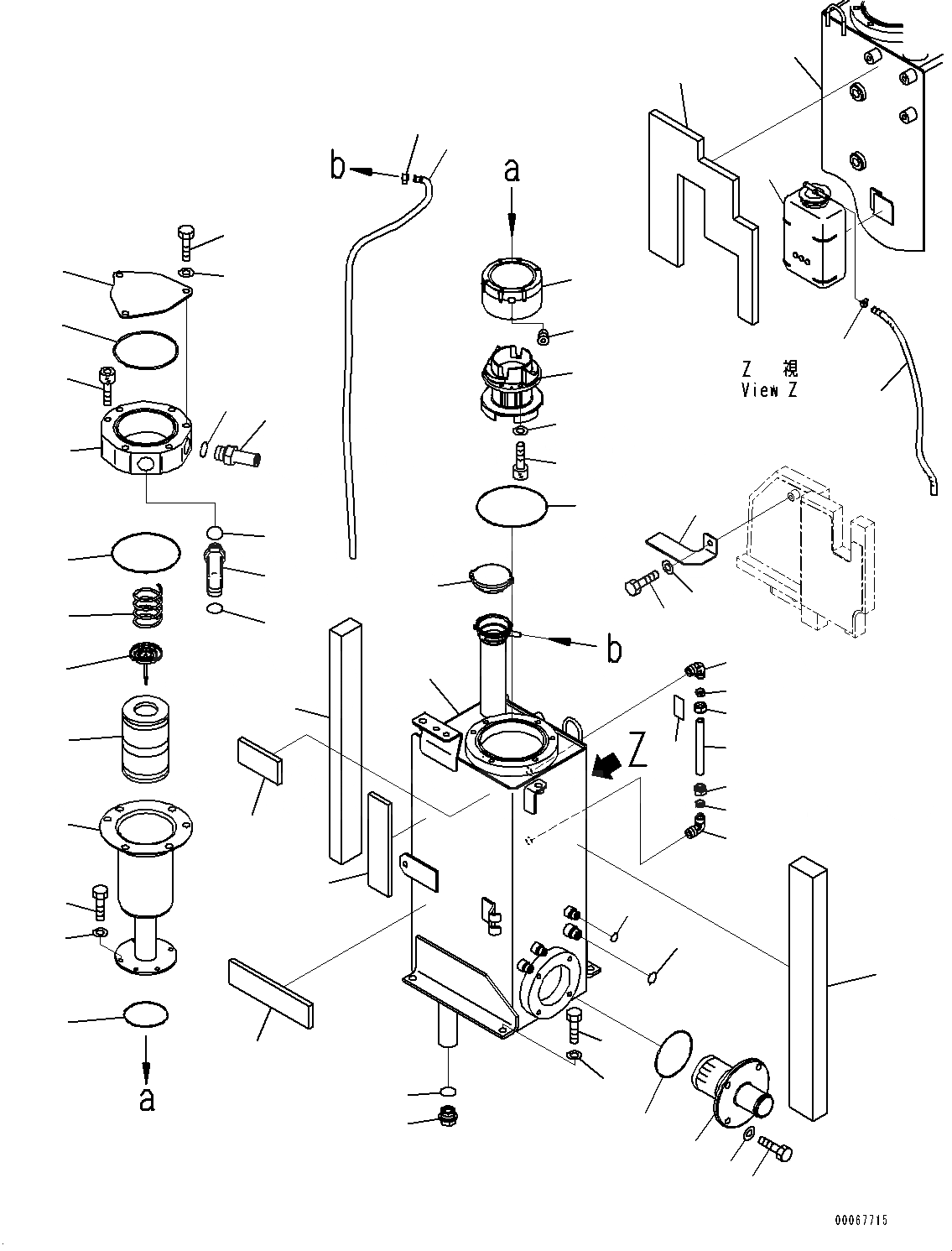 b
a
Z 視
View Z
b
Z
a
00067715