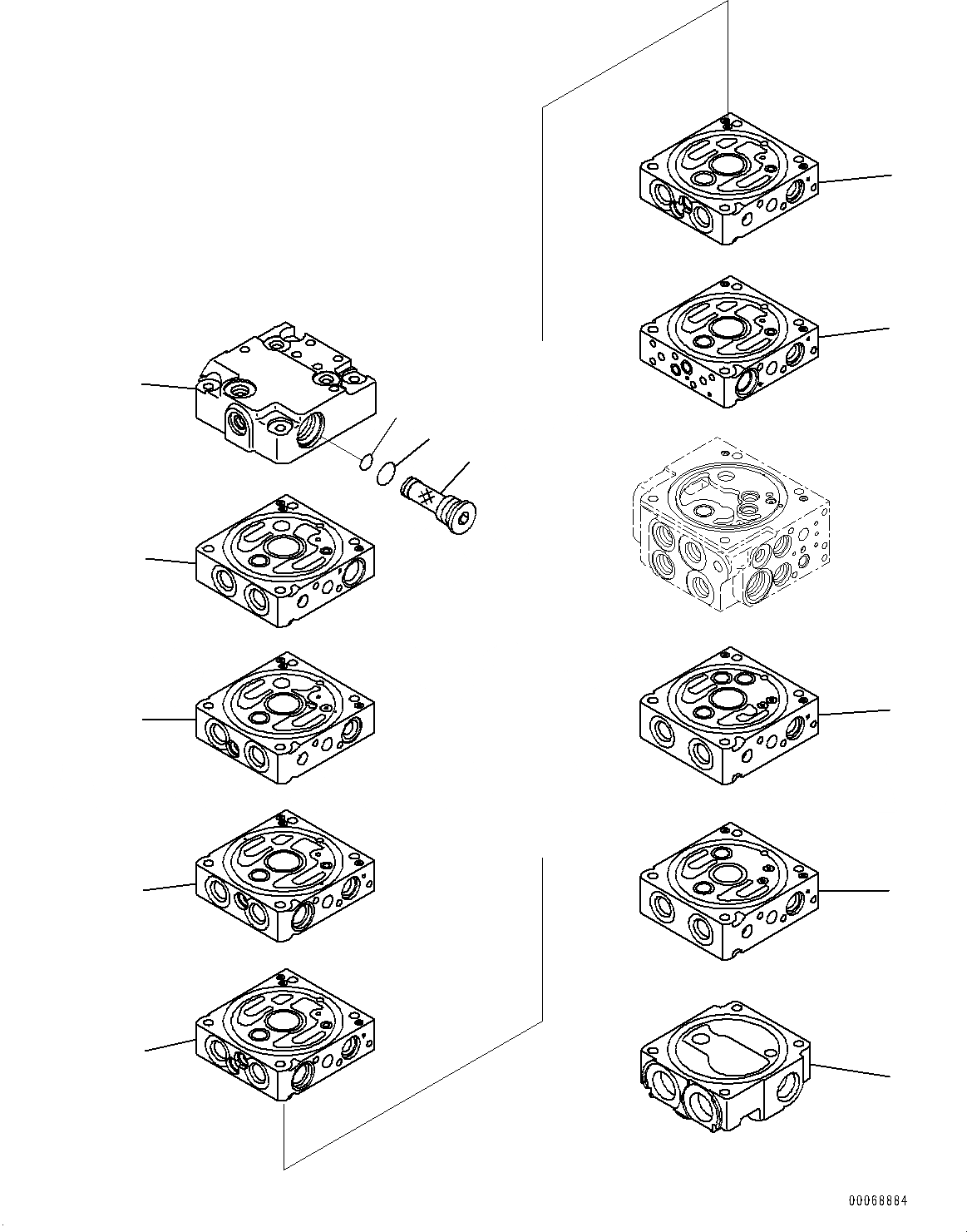 00068884