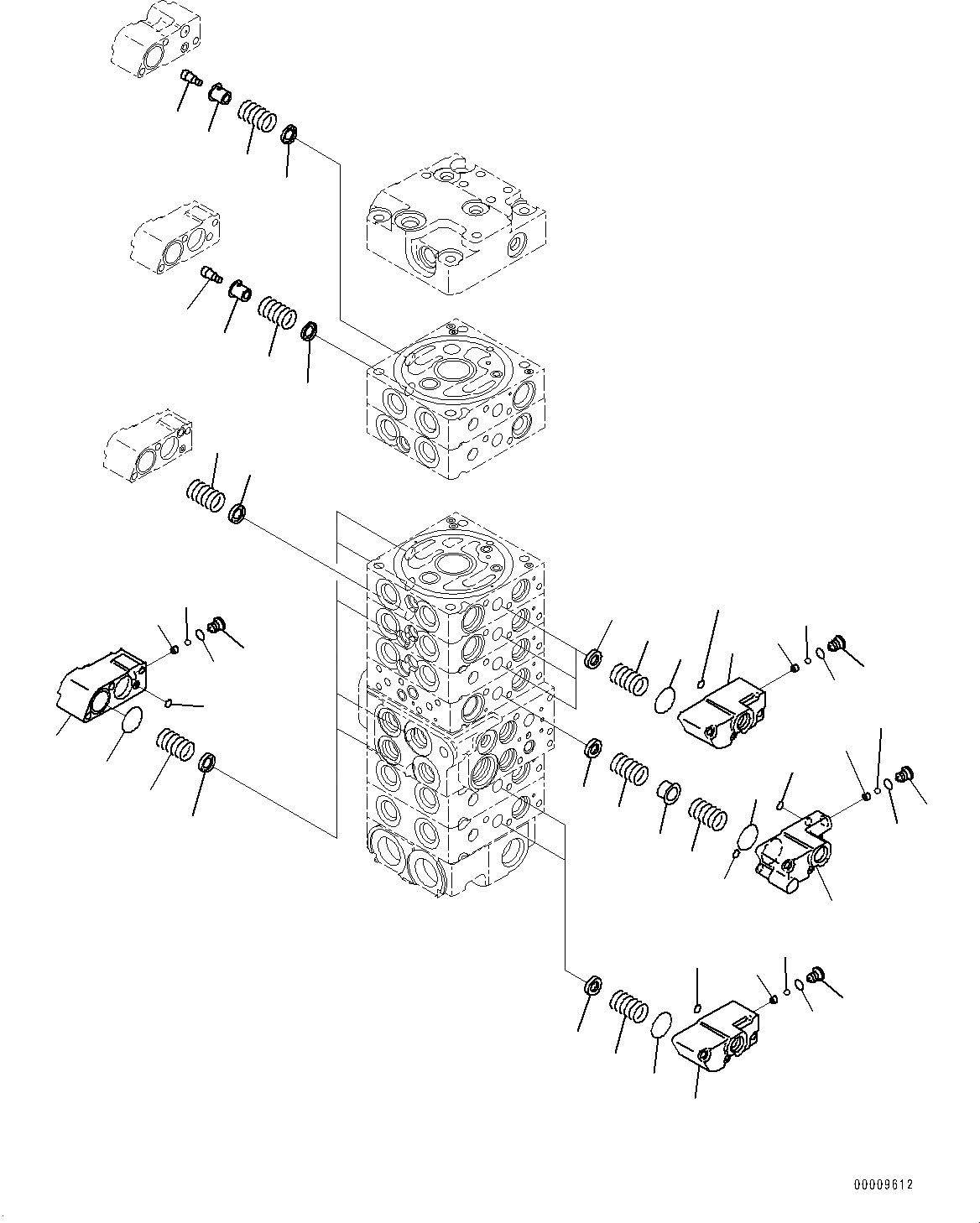 00009612